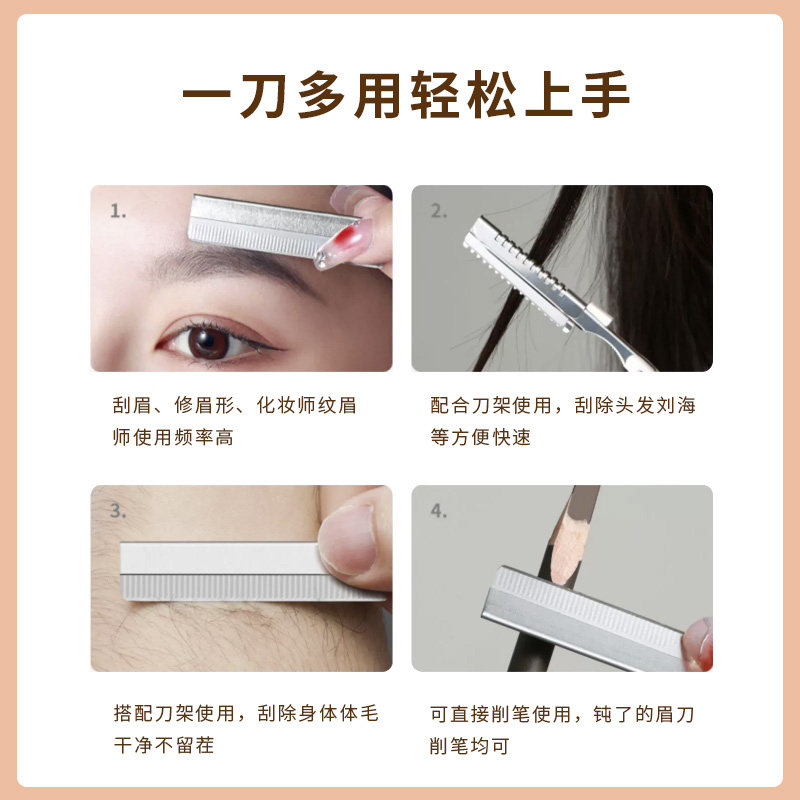 一刀多用轻松上手

1.

刮眉、修眉形、化妆师纹眉师使用频率高

2.

配合刀架使用，刮除头发刘海等方便快速

3.

搭配刀架使用，刮除身体体毛干净不留茬

4.

可直接削笔使用，钝了的眉刀削笔均可