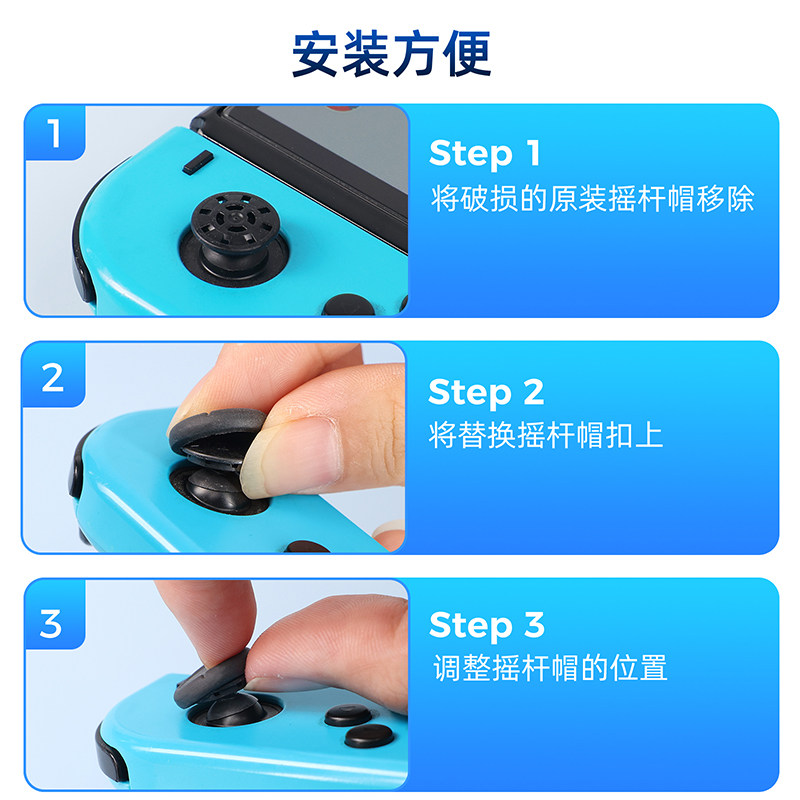 安装方便

1

Step 1
将破损的原装摇杆帽移除

2

Step 2
将替换摇杆帽扣上

3

Step 3
调整摇杆帽的位置