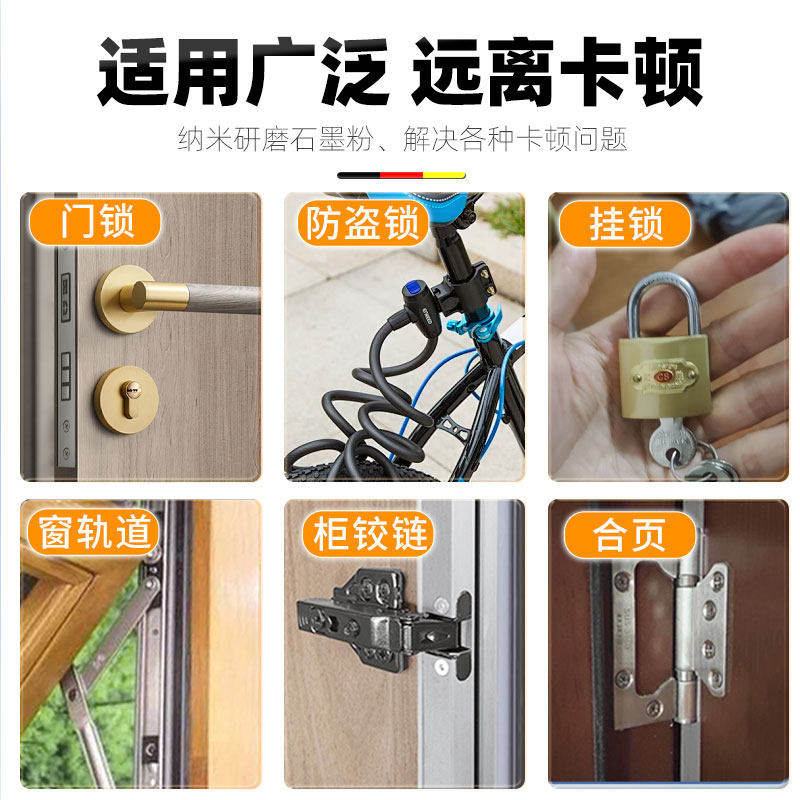 适用广泛 远离卡顿

纳米研磨石墨粉、解决各种卡顿问题

门锁

防盗锁

挂锁

窗轨道

柜铰链

合页