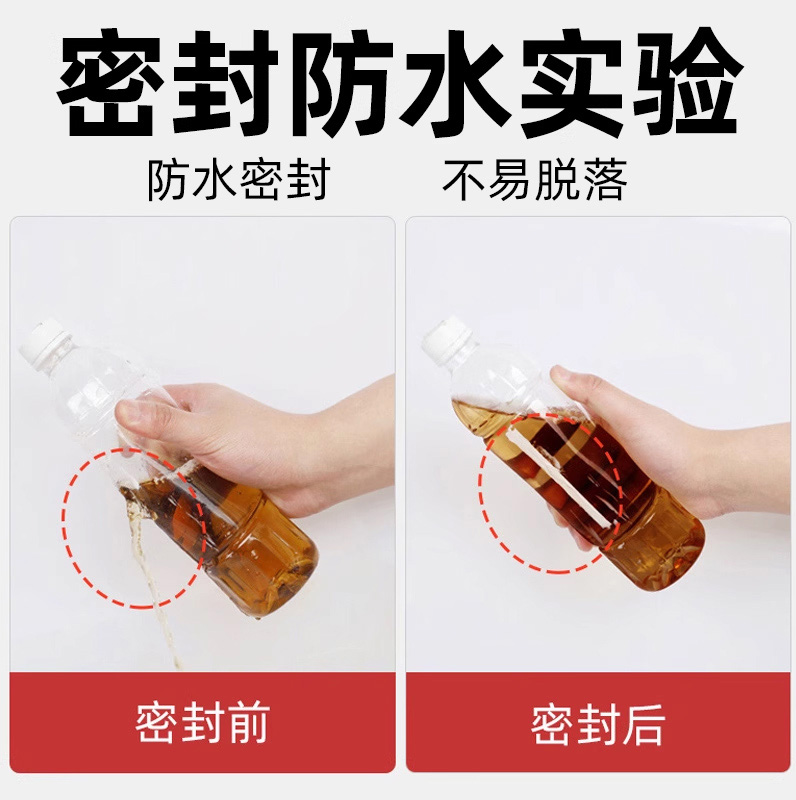 密封防水实验

防水密封　不易脱落

密封前

密封后