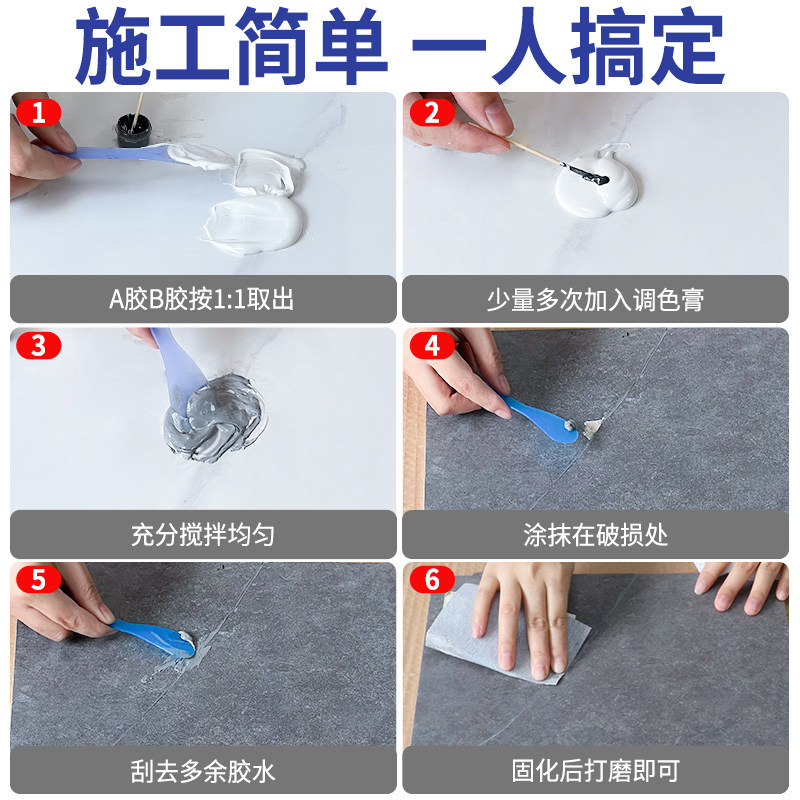 施工简单 一人搞定

1
A胶B胶按1:1取出

2
少量多次加入调色膏

3
充分搅拌均匀

4
涂抹在破损处

5
刮去多余胶水

6
固化后打磨即可