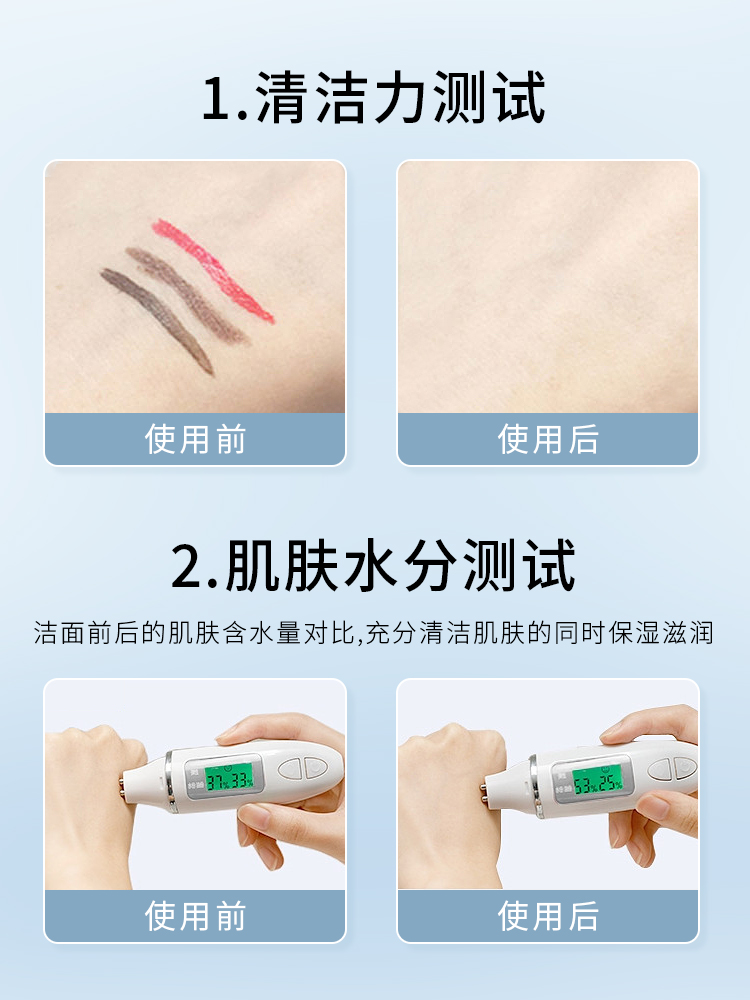 1.清洁力测试

使用前

使用后

2.肌肤水分测试

洁面前后的肌肤含水量对比,充分清洁肌肤的同时保湿滋润

37% 33%

使用前

53% 25%

使用后