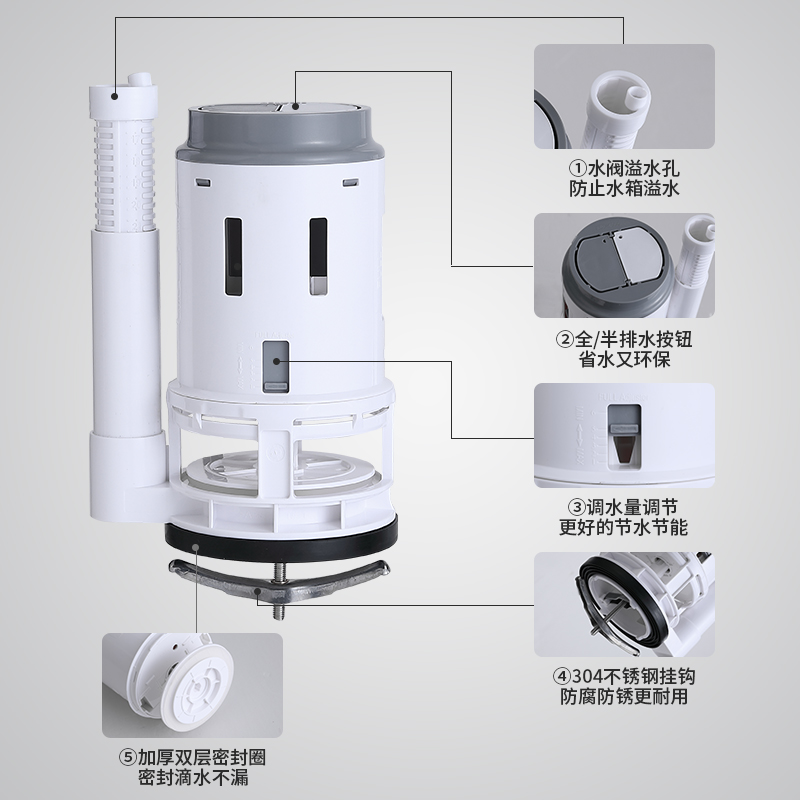 ①水阀溢水孔
防止水箱溢水

②全/半排水按钮
省水又环保

③调水量调节
更好的节水节能

④304不锈钢挂钩
防腐防锈更耐用

⑤加厚双层密封圈
密封滴水不漏