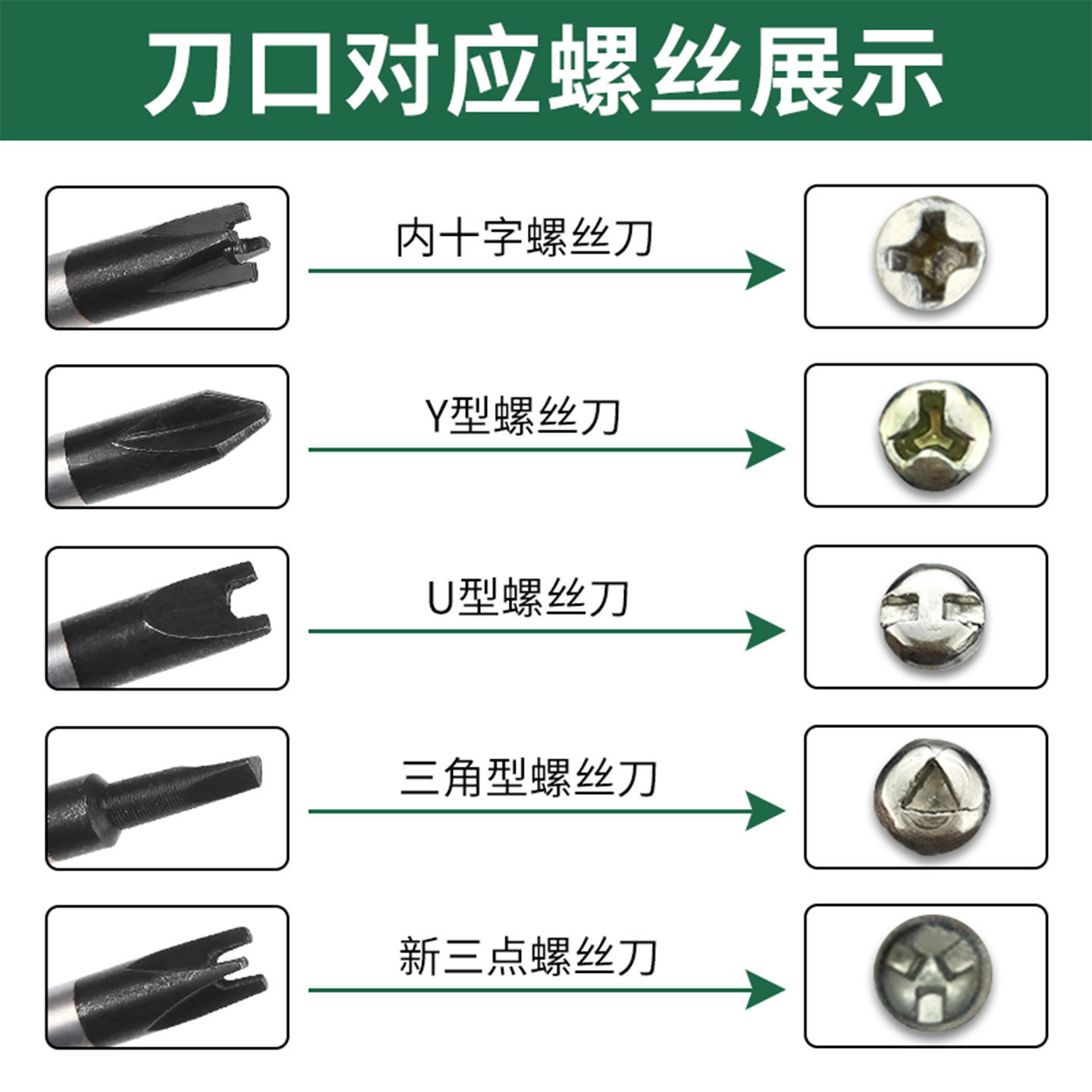 刀口对应螺丝展示

内十字螺丝刀

Y型螺丝刀

U型螺丝刀

三角型螺丝刀

新三点螺丝刀