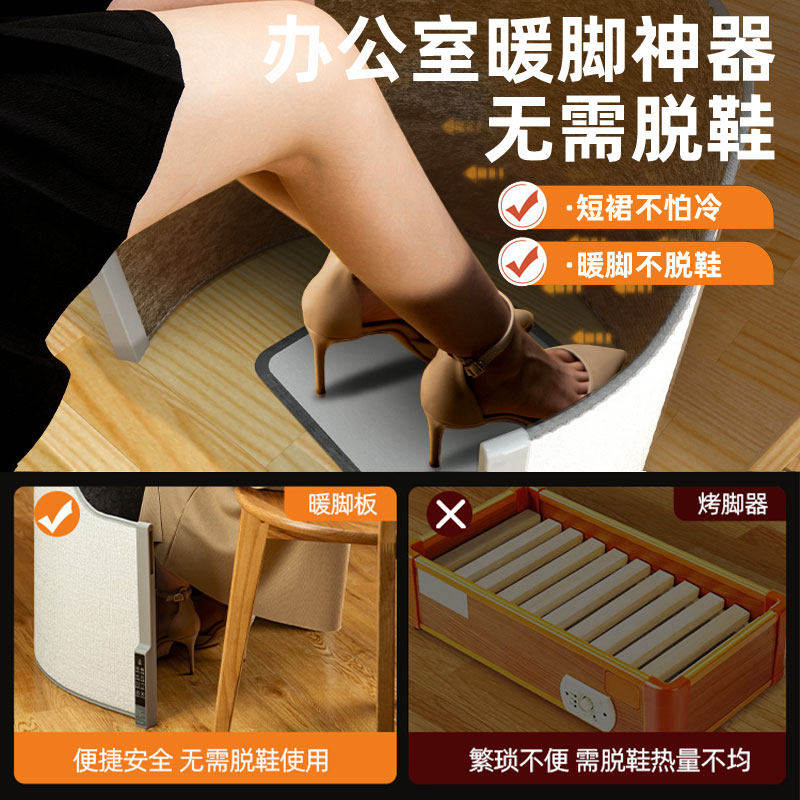 办公室暖脚神器
无需脱鞋

·短裙不怕冷

·暖脚不脱鞋

暖脚板

便捷安全 无需脱鞋使用

烤脚器

繁琐不便 需脱鞋热量不均