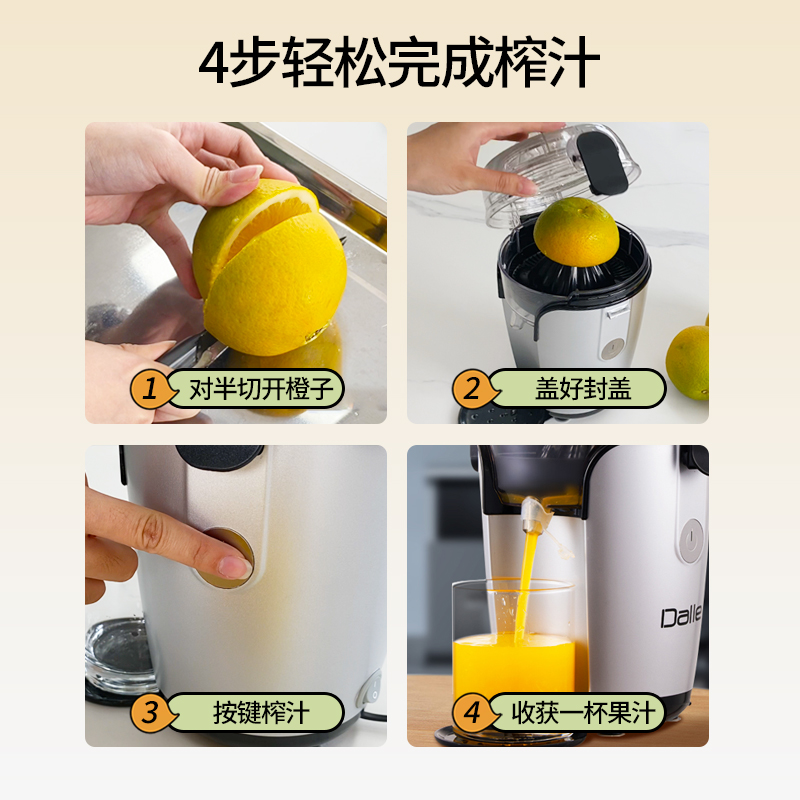 4步轻松完成榨汁

1 对半切开橙子

2 盖好封盖

3 按键榨汁

Dalle

4 收获一杯果汁