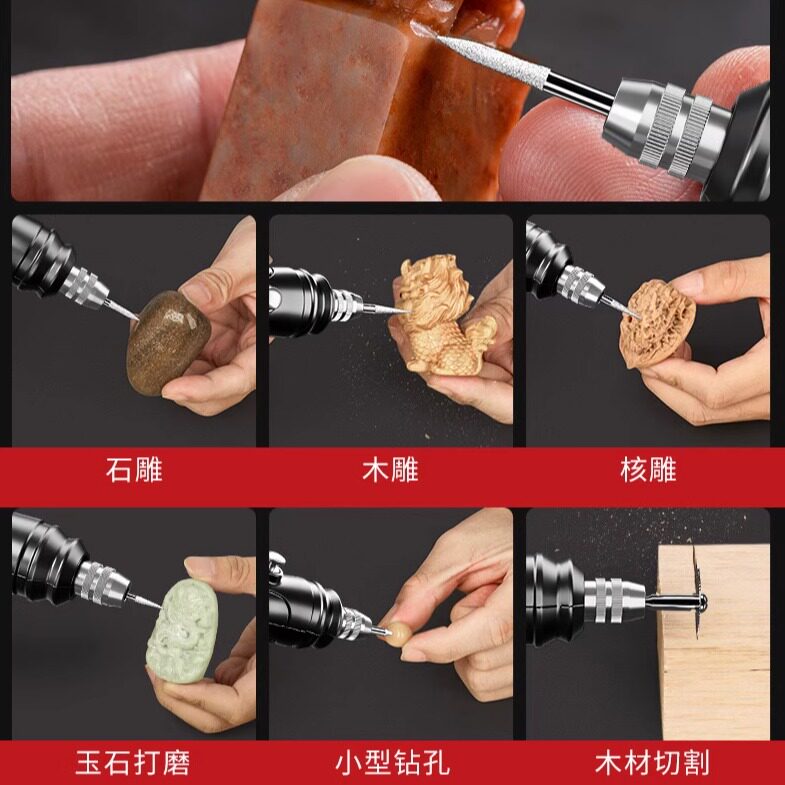 石雕

木雕

核雕

玉石打磨

小型钻孔

木材切割