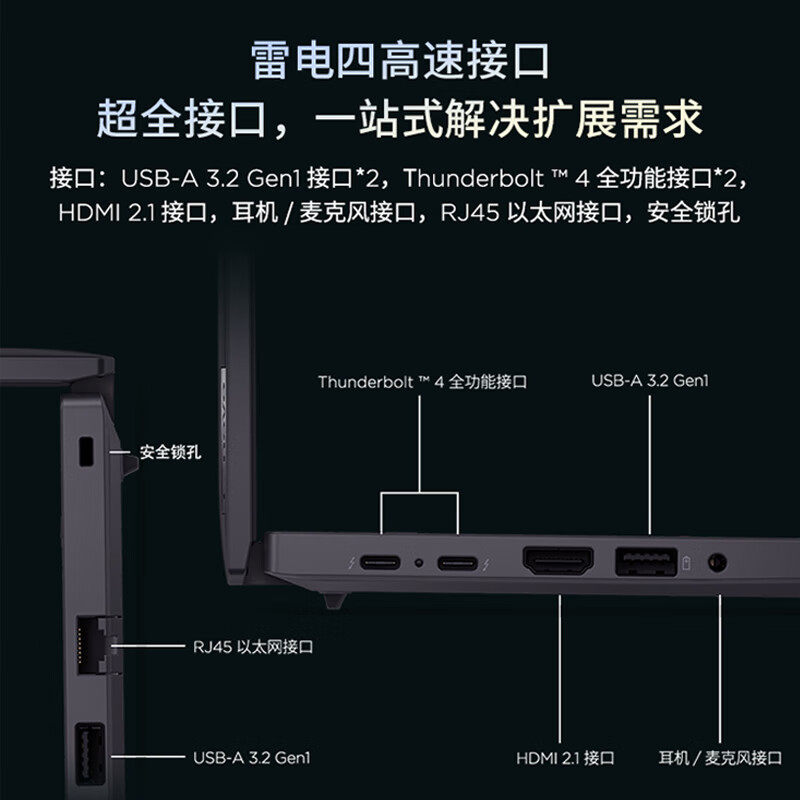 雷电四高速接口
超全接口，一站式解决扩展需求

接口：USB-A 3.2 Gen1 接口*2，Thunderbolt ™ 4 全功能接口*2，HDMI 2.1 接口，耳机 / 麦克风接口，RJ45 以太网接口，安全锁孔

Thunderbolt ™ 4 全功能接口

USB-A 3.2 Gen1

安全锁孔

RJ45 以太网接口

USB-A 3.2 Gen1

HDMI 2.1 接口

耳机 / 麦克风接口