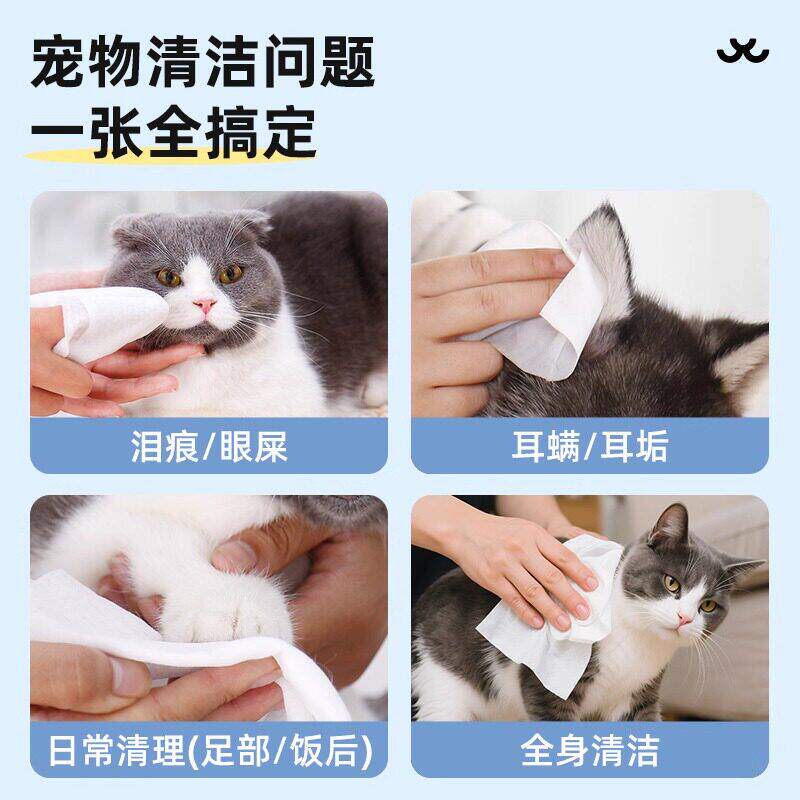 宠物清洁问题
一张全搞定

泪痕/眼屎

耳螨/耳垢

日常清理(足部/饭后)

全身清洁