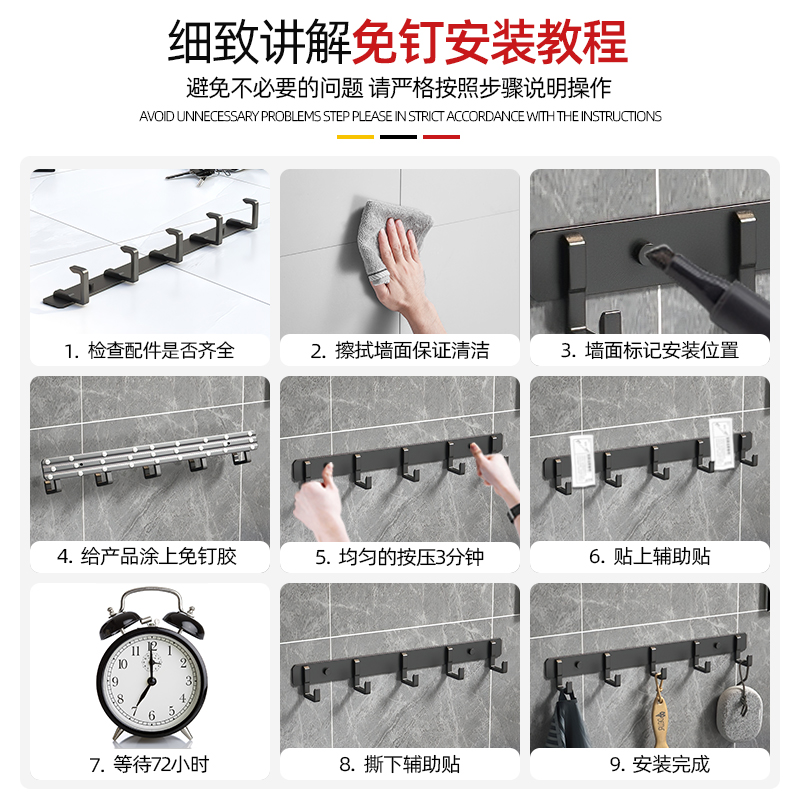 细致讲解免钉安装教程

避免不必要的问题 请严格按照步骤说明操作

AVOID UNNECESSARY PROBLEMS STEP PLEASE IN STRICT ACCORDANCE WITH THE INSTRUCTIONS

1. 检查配件是否齐全

2. 擦拭墙面保证清洁

3. 墙面标记安装位置

4. 给产品涂上免钉胶

5. 均匀的按压3分钟

6. 贴上辅助贴

12 1 2 3 4 5 6 7 8 9 10 11

7. 等待72小时

8. 撕下辅助贴

9. 安装完成