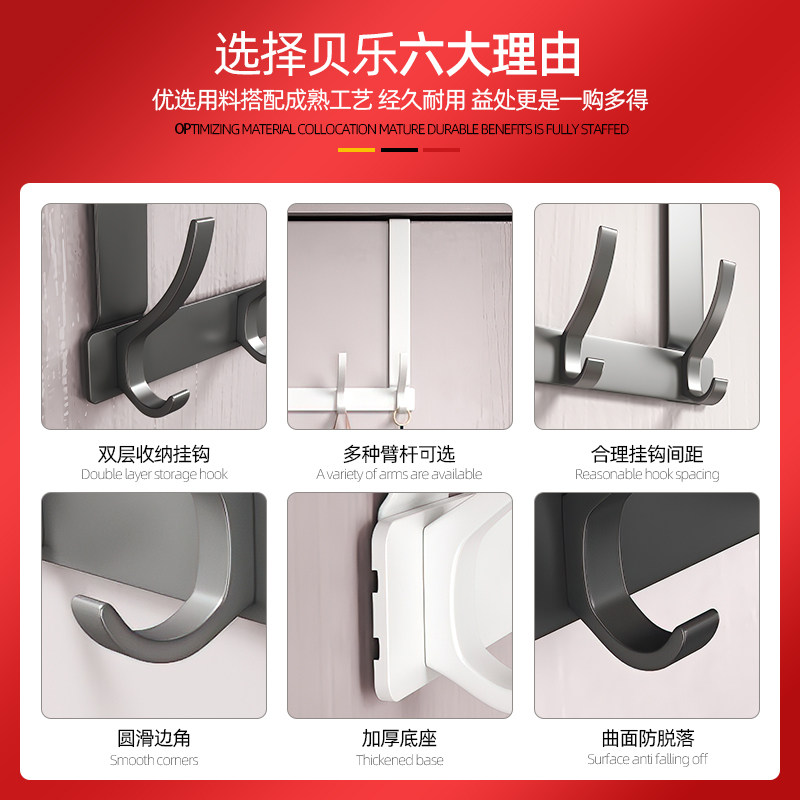 选择贝乐六大理由

优选用料搭配成熟工艺 经久耐用 益处更是一购多得

OPTIMIZING MATERIAL COLLOCATION MATURE DURABLE BENEFITS IS FULLY STAFFED

双层收纳挂钩
Double layer storage hook

多种臂杆可选
A variety of arms are available

合理挂钩间距
Reasonable hook spacing

圆滑边角
Smooth corners

加厚底座
Thickened base

曲面防脱落
Surface anti falling off