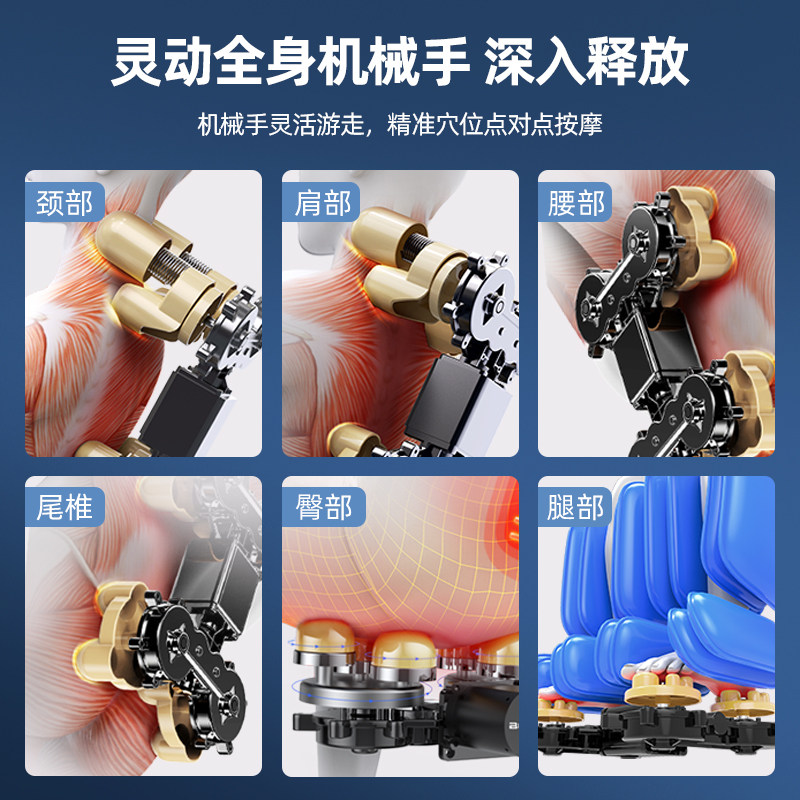 灵动全身机械手 深入释放

机械手灵活游走，精准穴位点对点按摩

颈部

肩部

腰部

尾椎

臀部

腿部