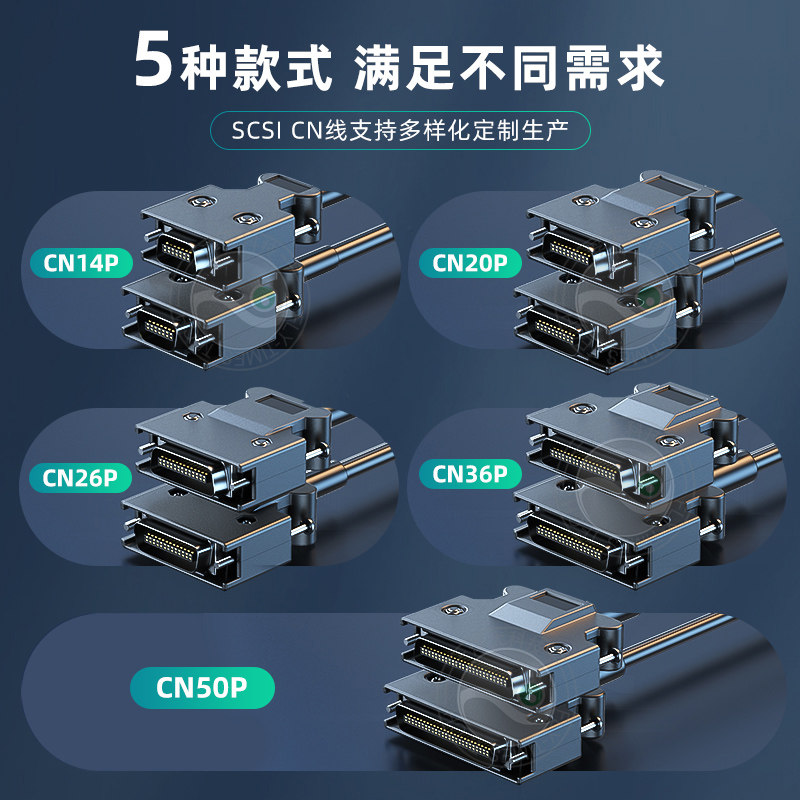 5种款式 满足不同需求

SCSI CN线支持多样化定制生产

CN14P

CN20P

CN26P

CN36P

CN50P