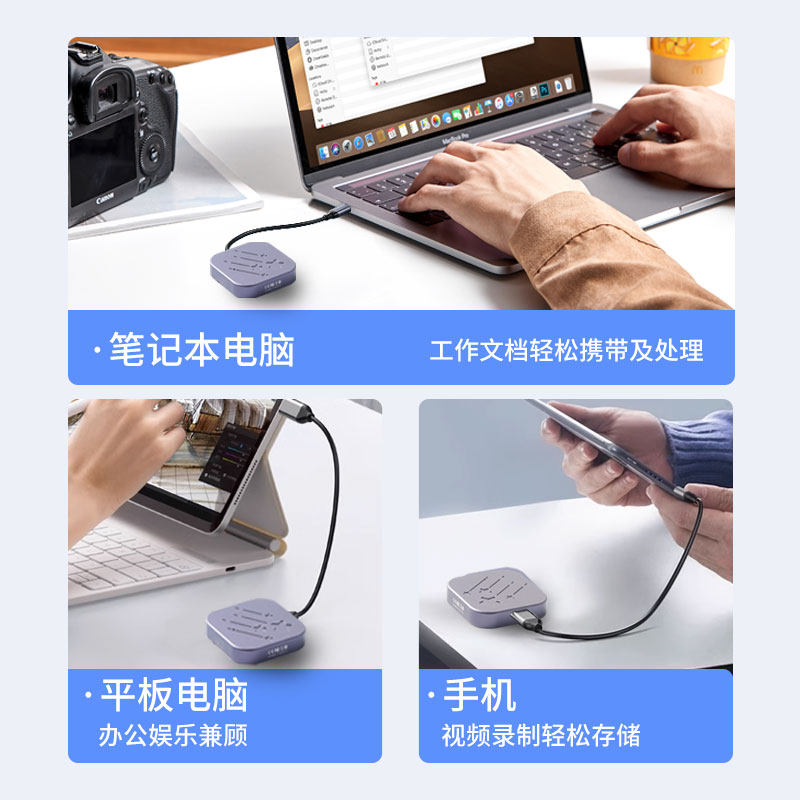 Canon

MacBook Pro

· 笔记本电脑

工作文档轻松携带及处理

· 平板电脑

办公娱乐兼顾

· 手机

视频录制轻松存储