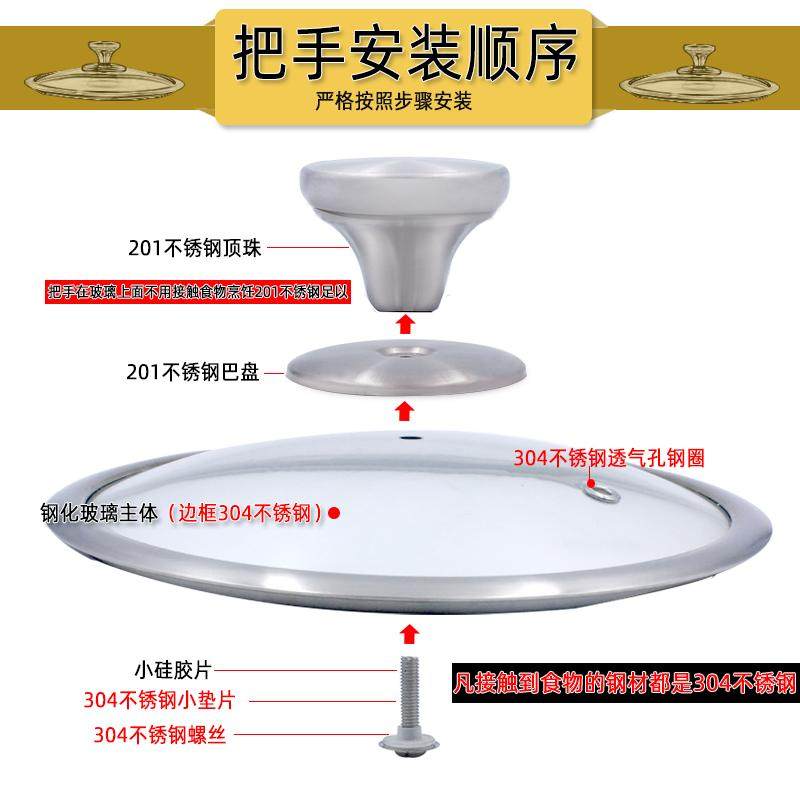 把手安装顺序
严格按照步骤安装

201不锈钢顶珠

把手在玻璃上面不用接触食物烹饪201不锈钢足以

201不锈钢巴盘

304不锈钢透气孔钢圈

钢化玻璃主体（边框304不锈钢）

小硅胶片
304不锈钢小垫片
304不锈钢螺丝

凡接触到食物的钢材都是304不锈钢