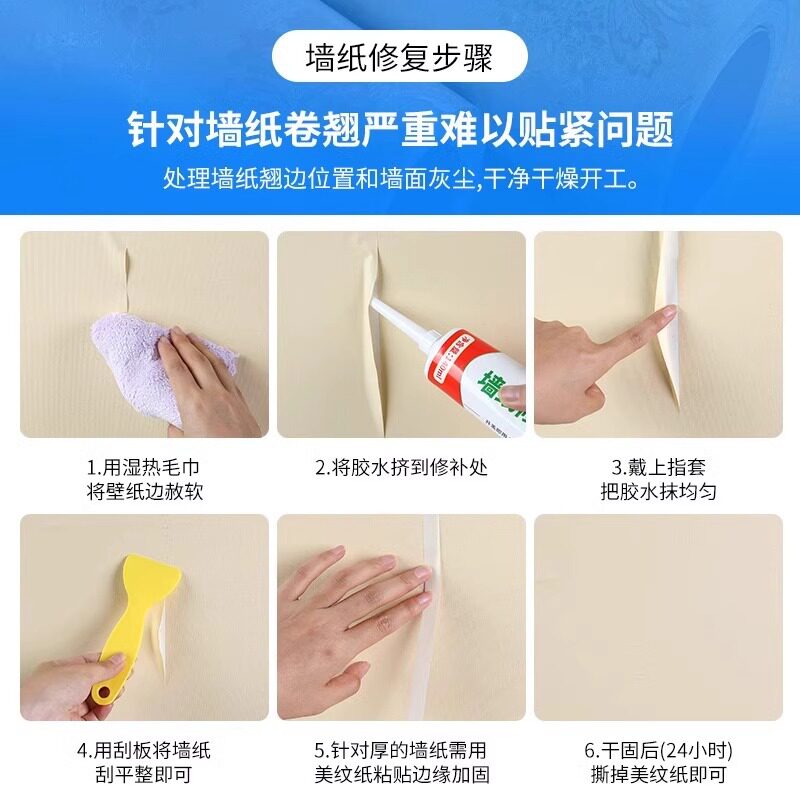 墙纸修复步骤

针对墙纸卷翘严重难以贴紧问题

处理墙纸翘边位置和墙面灰尘,干净干燥开工。

墙

1.用湿热毛巾
将壁纸边敷软

2.将胶水挤到修补处

3.戴上指套
把胶水抹均匀

4.用刮板将墙纸
刮平整即可

5.针对厚的墙纸需用
美纹纸粘贴边缘加固

6.干固后(24小时)
撕掉美纹纸即可