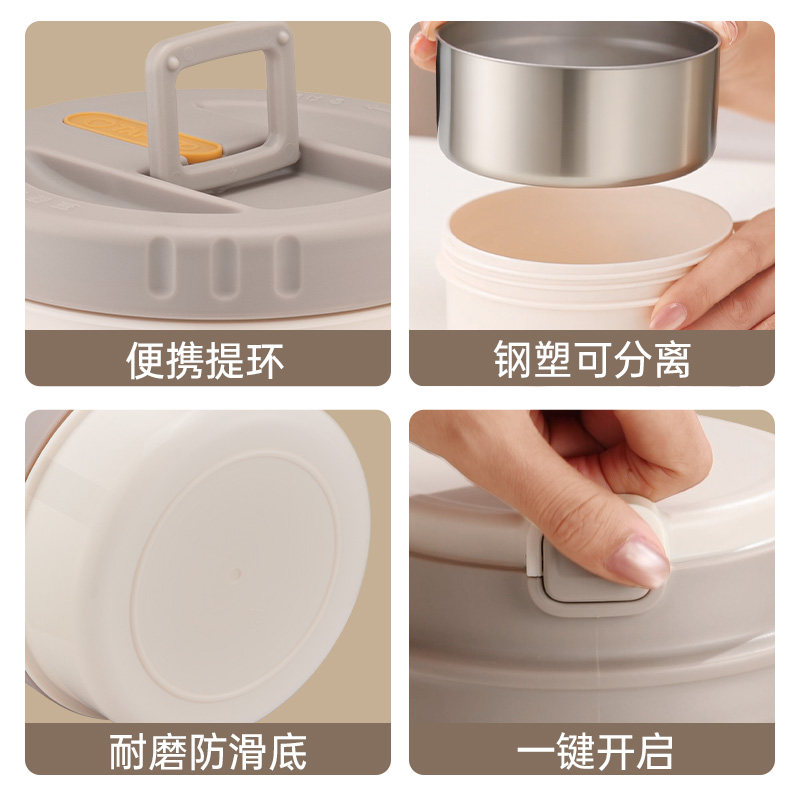 便携提环

钢塑可分离

耐磨防滑底

一键开启