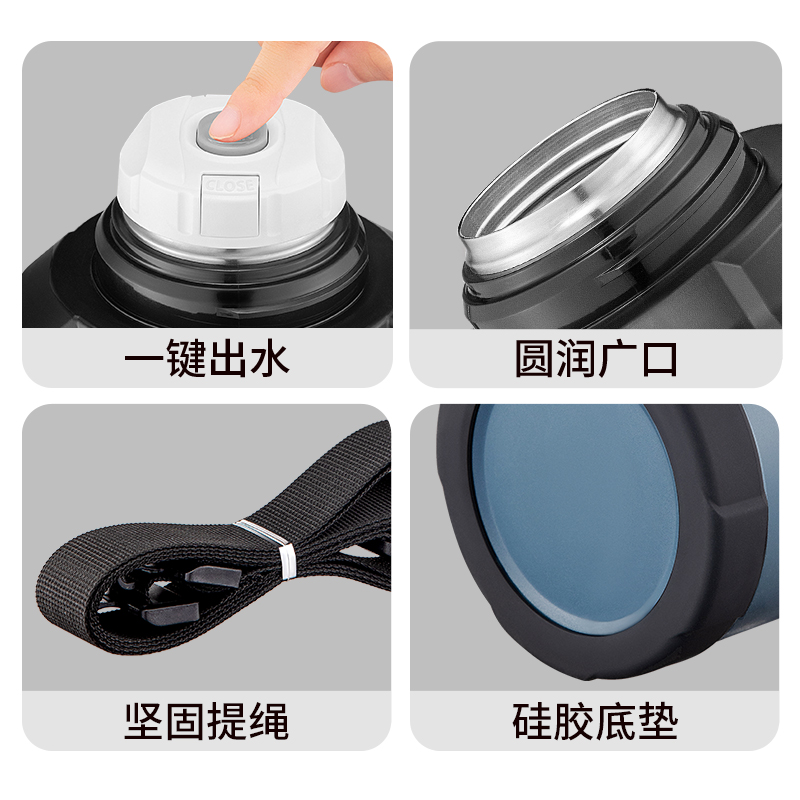 CLOSE

一键出水

圆润广口

坚固提绳

硅胶底垫