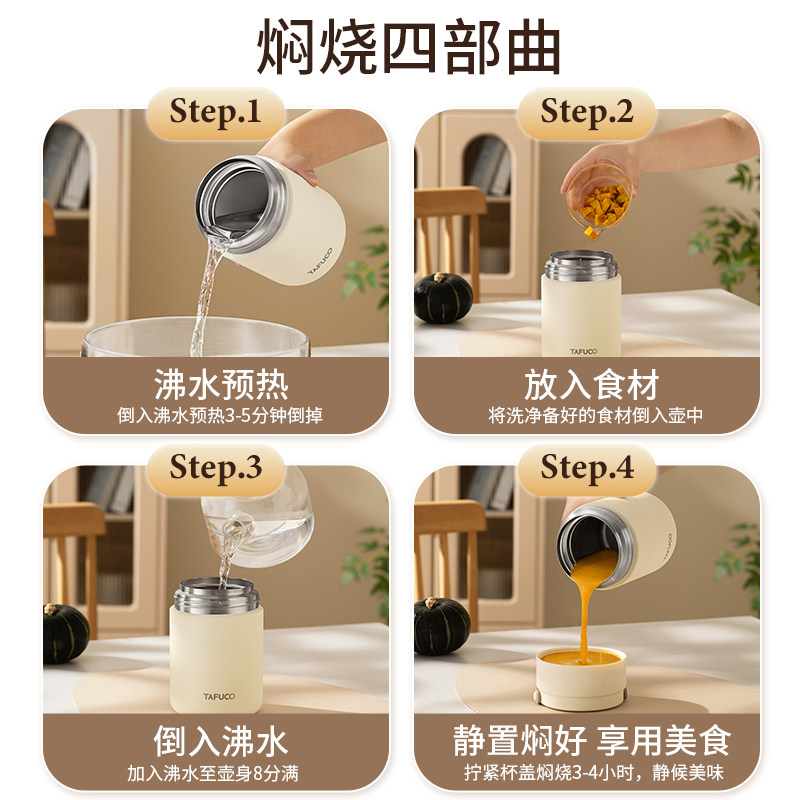 焖烧四部曲

Step.1

TAFUCO

沸水预热
倒入沸水预热3-5分钟倒掉

Step.2

TAFUCO

放入食材
将洗净备好的食材倒入壶中

Step.3

TAFUCO

倒入沸水
加入沸水至壶身8分满

Step.4

TAFUCO

静置焖好 享用美食
拧紧杯盖焖烧3-4小时，静候美味