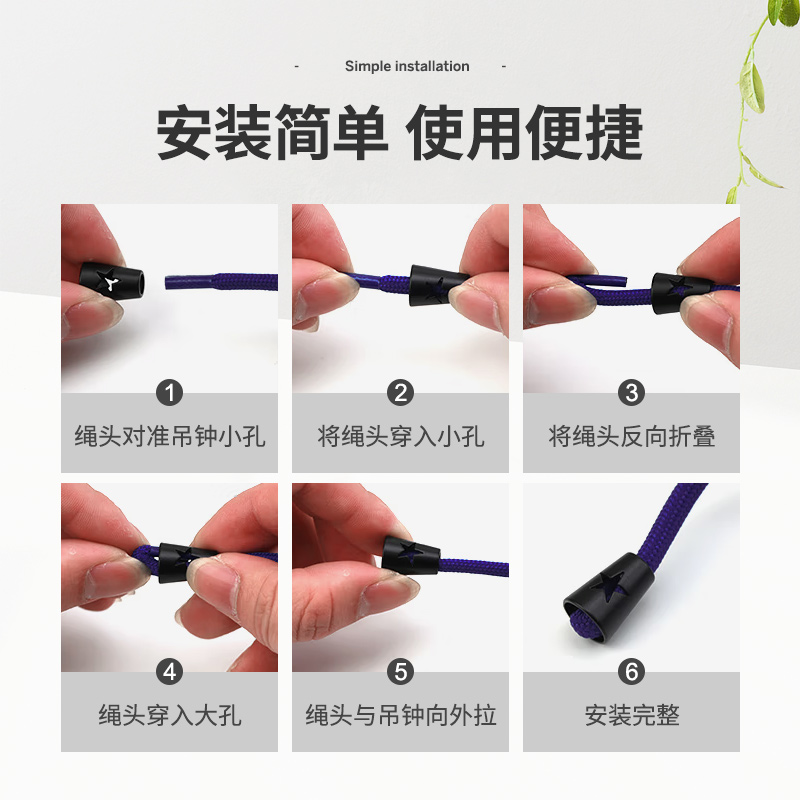 - Simple installation -

安装简单 使用便捷

1
绳头对准吊钟小孔

2
将绳头穿入小孔

3
将绳头反向折叠

4
绳头穿入大孔

5
绳头与吊钟向外拉

6
安装完整