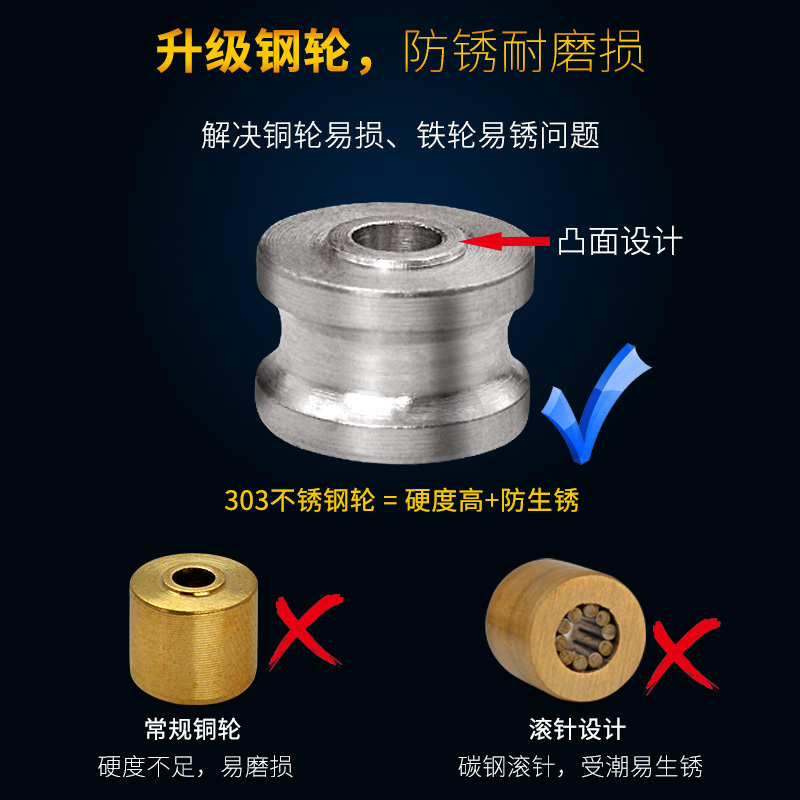 升级钢轮，防锈耐磨损

解决铜轮易损、铁轮易锈问题

凸面设计

303不锈钢轮 = 硬度高+防生锈

常规铜轮
硬度不足，易磨损

滚针设计
碳钢滚针，受潮易生锈