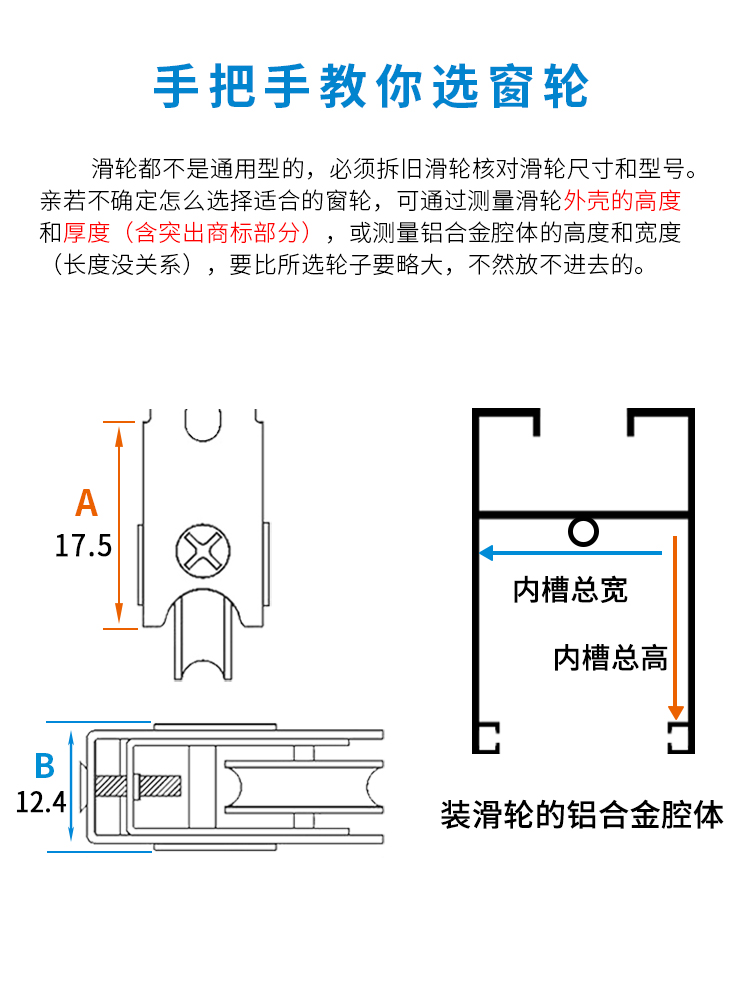 手把手教你选窗轮

滑轮都不是通用型的，必须拆旧滑轮核对滑轮尺寸和型号。亲若不确定怎么选择适合的窗轮，可通过测量滑轮外壳的高度和厚度（含突出商标部分），或测量铝合金腔体的高度和宽度（长度没关系），要比所选轮子要略大，不然放不进去的。

A
17.5

B
12.4

内槽总宽
内槽总高
装滑轮的铝合金腔体