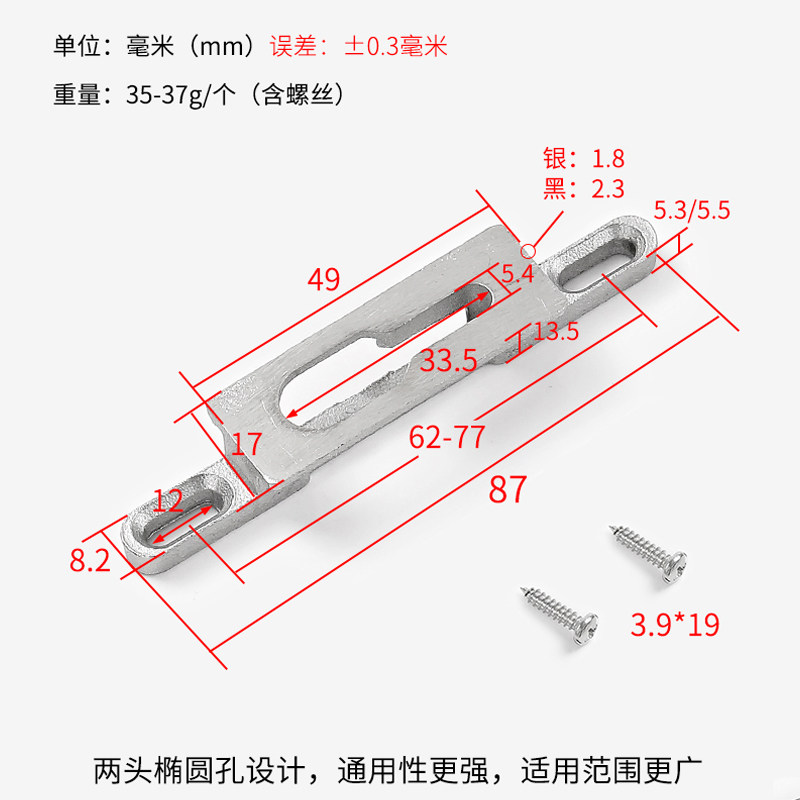 单位：毫米（mm）误差：±0.3毫米

重量：35-37g/个（含螺丝）

银：1.8
黑：2.3

5.3/5.5

49

5.4

13.5

33.5

17

62-77

87

12

8.2

3.9*19

两头椭圆孔设计，通用性更强，适用范围更广