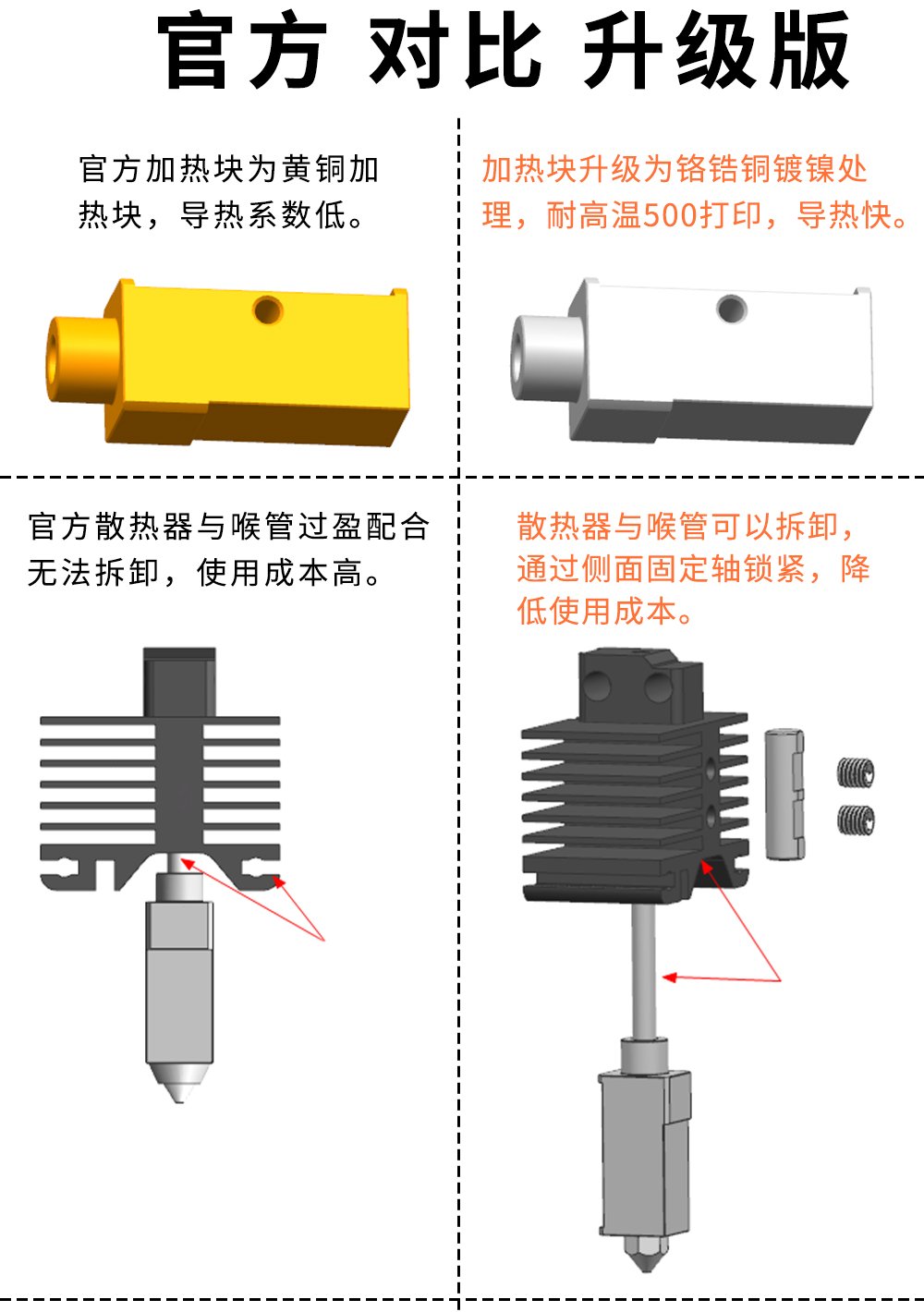 官方 对比 升级版

官方加热块为黄铜加热块，导热系数低。

加热块升级为铬锆铜镀镍处理，耐高温500打印，导热快。

官方散热器与喉管过盈配合无法拆卸，使用成本高。

散热器与喉管可以拆卸，通过侧面固定轴锁紧，降低使用成本。