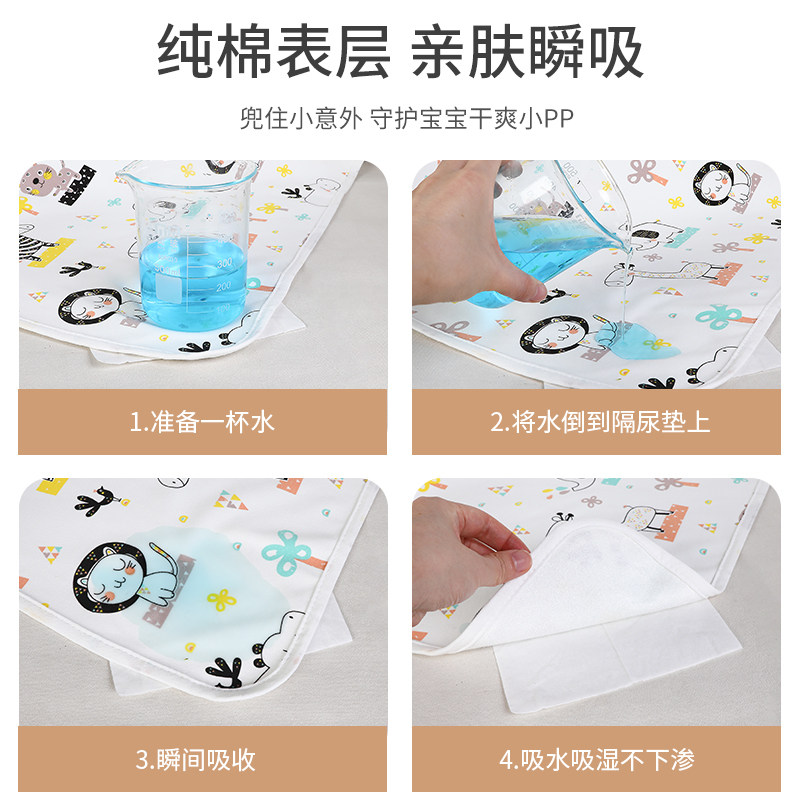 纯棉表层 亲肤瞬吸

兜住小意外 守护宝宝干爽小PP

300
200

1.准备一杯水

2.将水倒到隔尿垫上

3.瞬间吸收

4.吸水吸湿不下渗