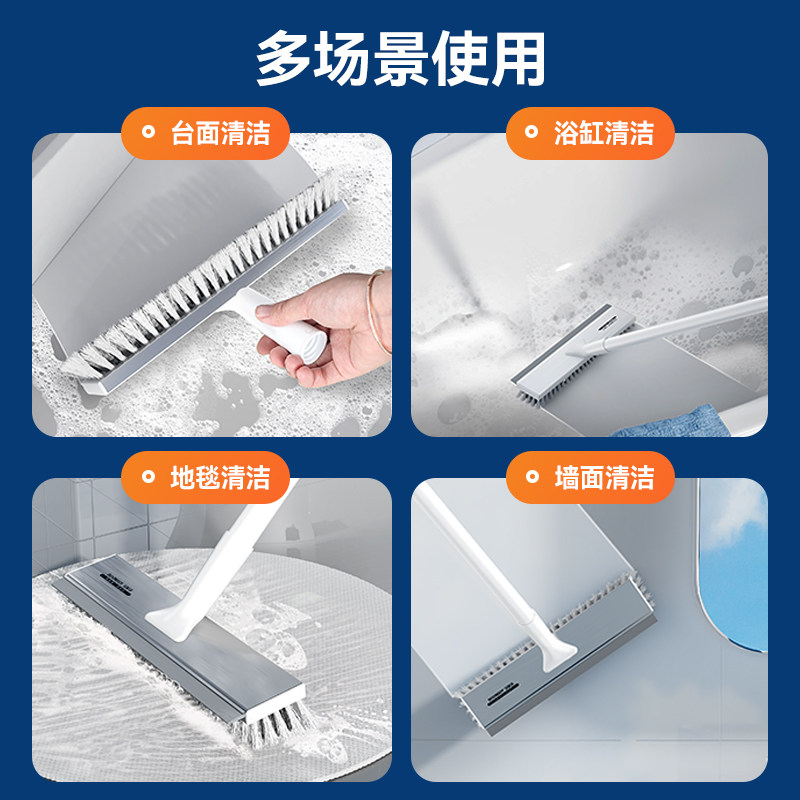 多场景使用

台面清洁

浴缸清洁

地毯清洁

墙面清洁