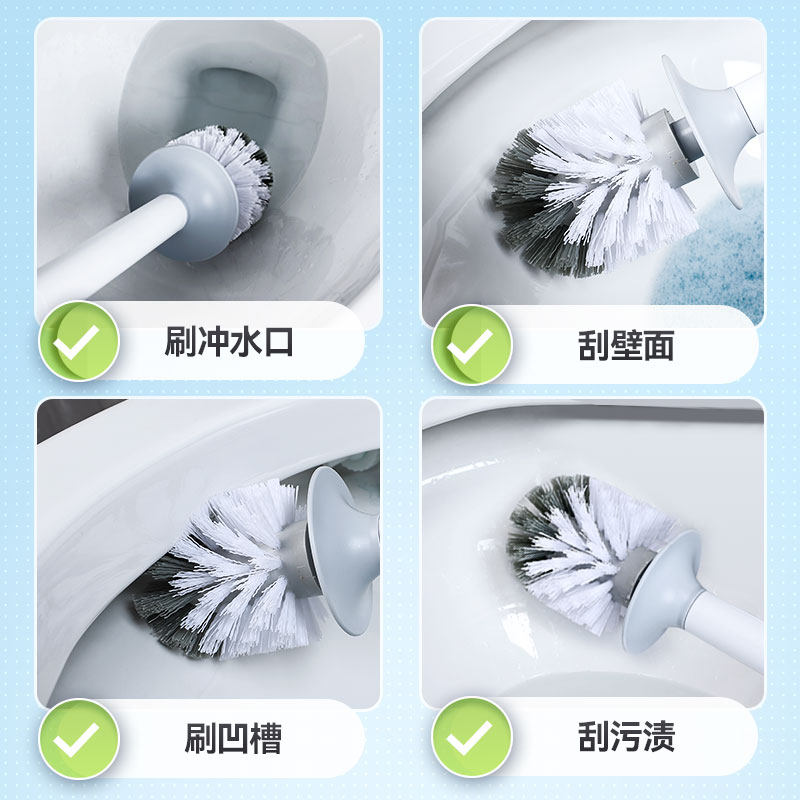 刷冲水口

刮壁面

刷凹槽

刮污渍