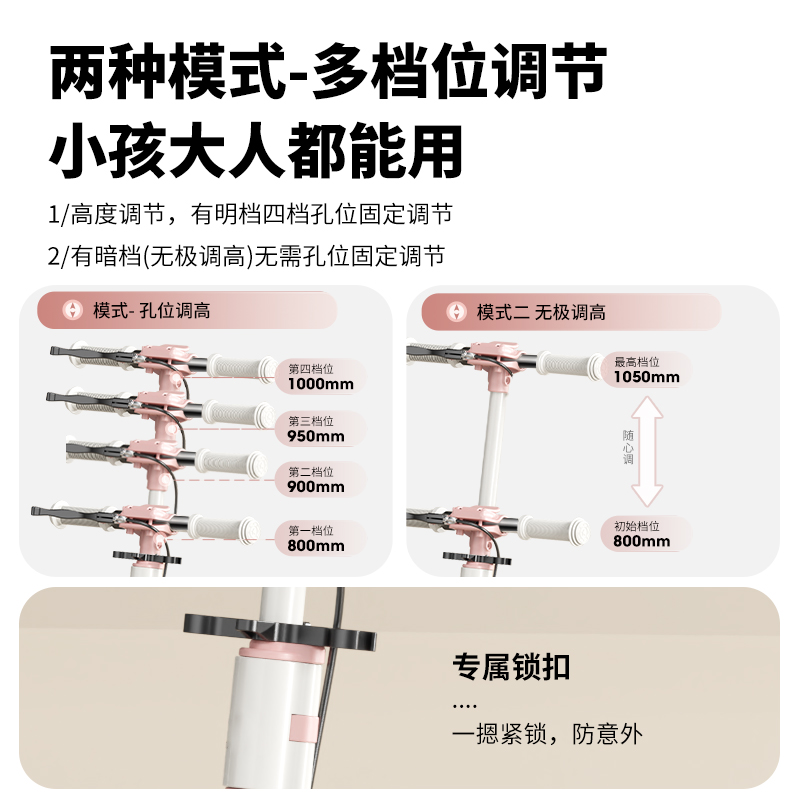 两种模式-多档位调节
小孩大人都能用

1/高度调节，有明档四档孔位固定调节
2/有暗档(无极调高)无需孔位固定调节

模式- 孔位调高

第四档位
1000mm

第三档位
950mm

第二档位
900mm

第一档位
800mm

模式二 无极调高

最高档位
1050mm

随心调

初始档位
800mm

专属锁扣
....
一摁紧锁，防意外