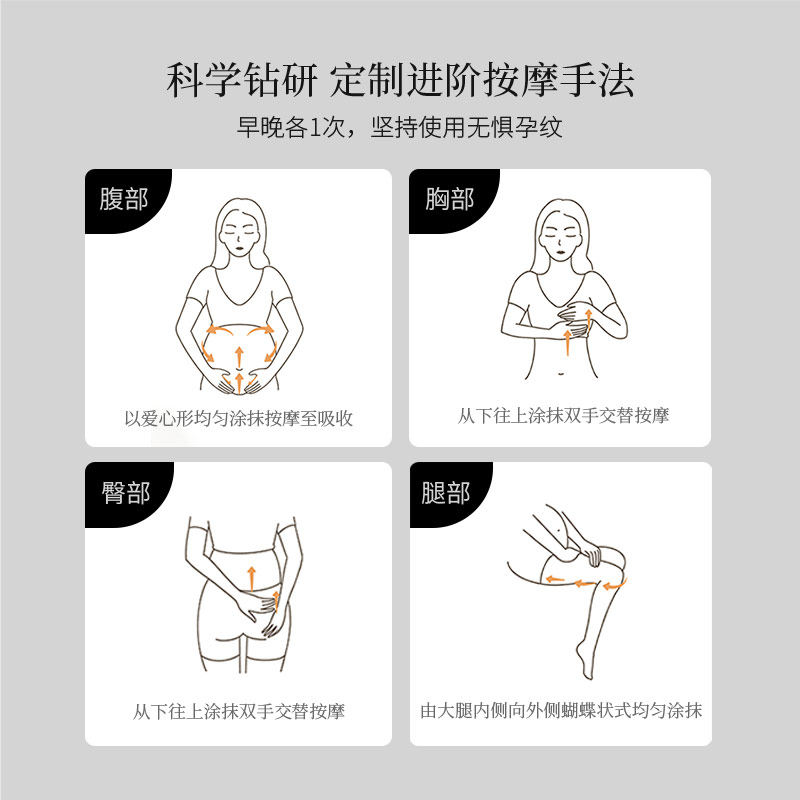 科学钻研 定制进阶按摩手法

早晚各1次，坚持使用无惧孕纹

腹部

以爱心形均匀涂抹按摩至吸收

胸部

从下往上涂抹双手交替按摩

臀部

从下往上涂抹双手交替按摩

腿部

由大腿内侧向外侧蝴蝶状式均匀涂抹