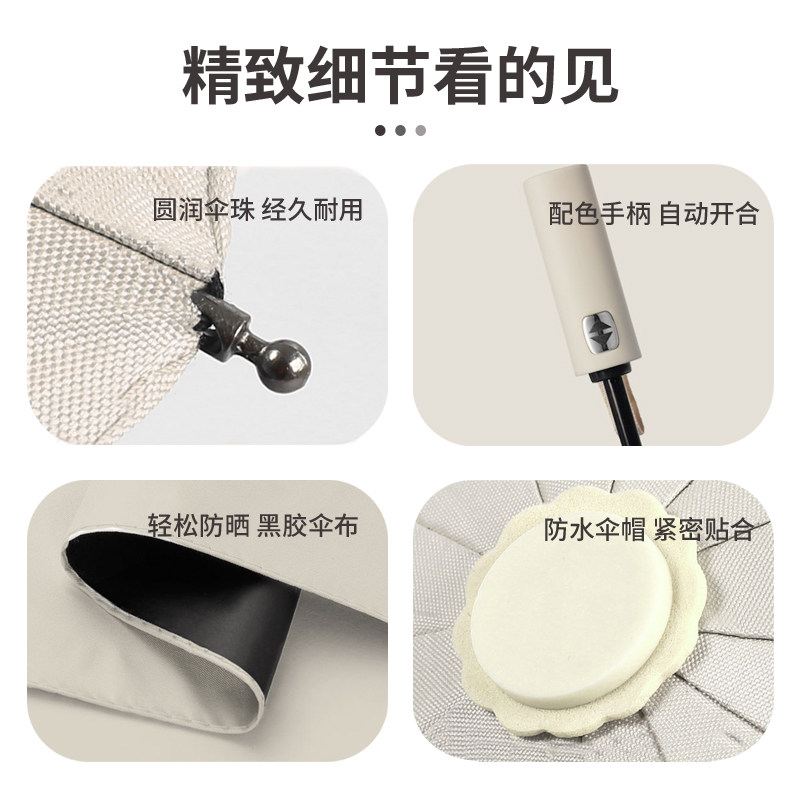 精致细节看的见

圆润伞珠 经久耐用

配色手柄 自动开合

轻松防晒 黑胶伞布

防水伞帽 紧密贴合