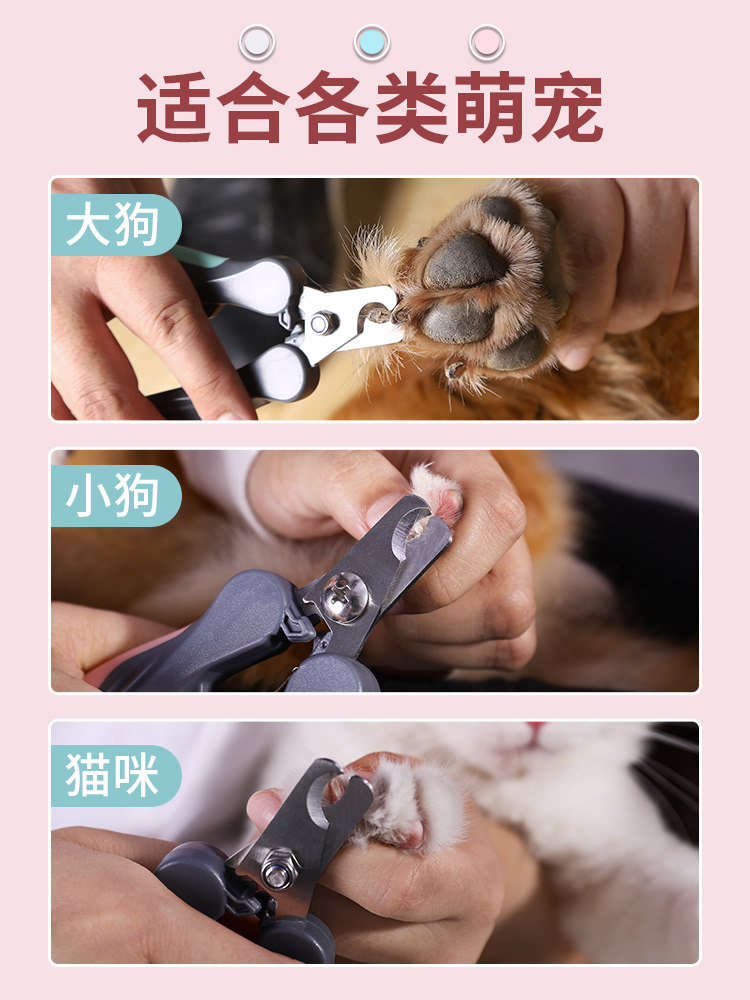 适合各类萌宠

大狗

小狗

猫咪