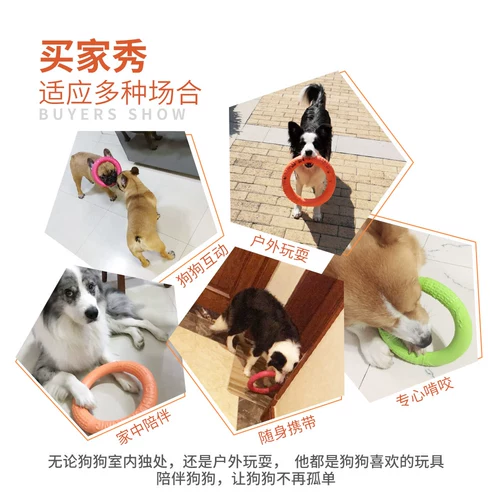 买家秀
适应多种场合
BUYERS SHOW

狗狗互动

户外玩耍

家中陪伴

随身携带

专心啃咬

无论狗狗室内独处，还是户外玩耍， 他都是狗狗喜欢的玩具
陪伴狗狗，让狗狗不再孤单