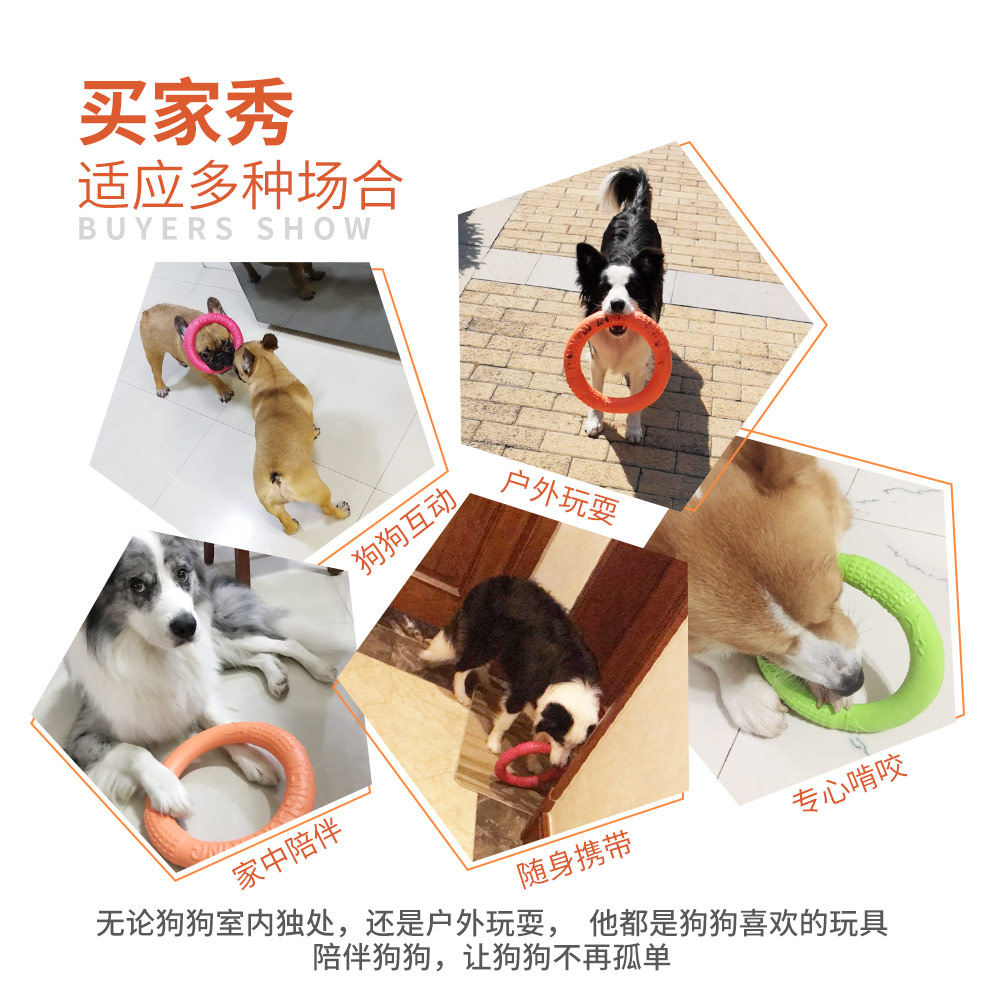 买家秀
适应多种场合
BUYERS SHOW

狗狗互动

户外玩耍

家中陪伴

随身携带

专心啃咬

无论狗狗室内独处，还是户外玩耍， 他都是狗狗喜欢的玩具
陪伴狗狗，让狗狗不再孤单