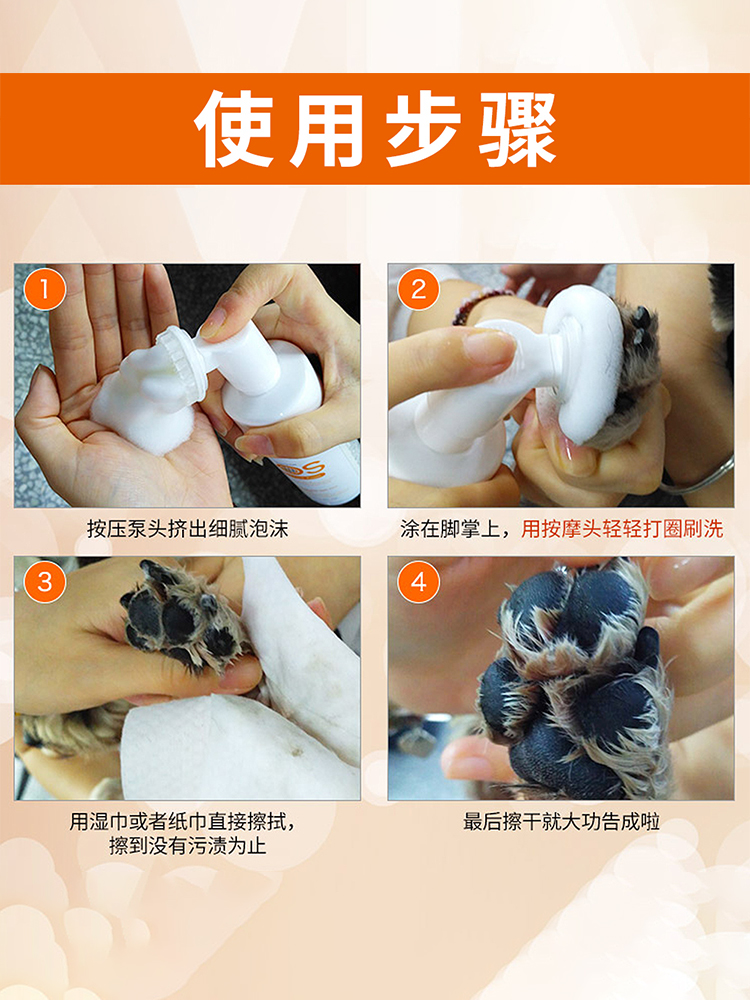 使用步骤

1

按压泵头挤出细腻泡沫

2

涂在脚掌上，用按摩头轻轻打圈刷洗

3

用湿巾或者纸巾直接擦拭，擦到没有污渍为止

4

最后擦干就大功告成啦