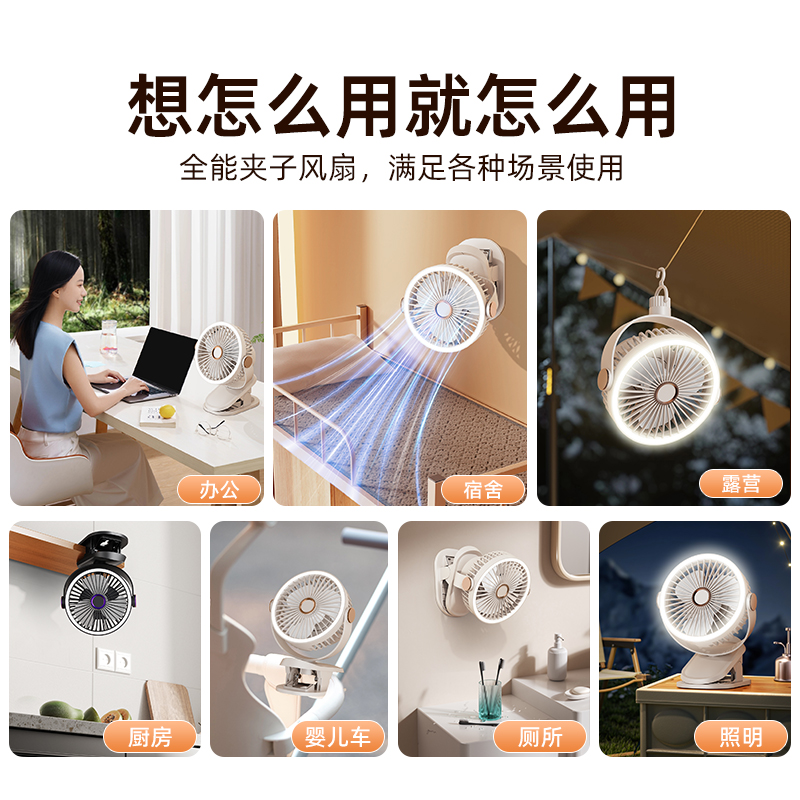 想怎么用就怎么用

全能夹子风扇，满足各种场景使用

办公

宿舍

露营

厨房

婴儿车

厕所

照明