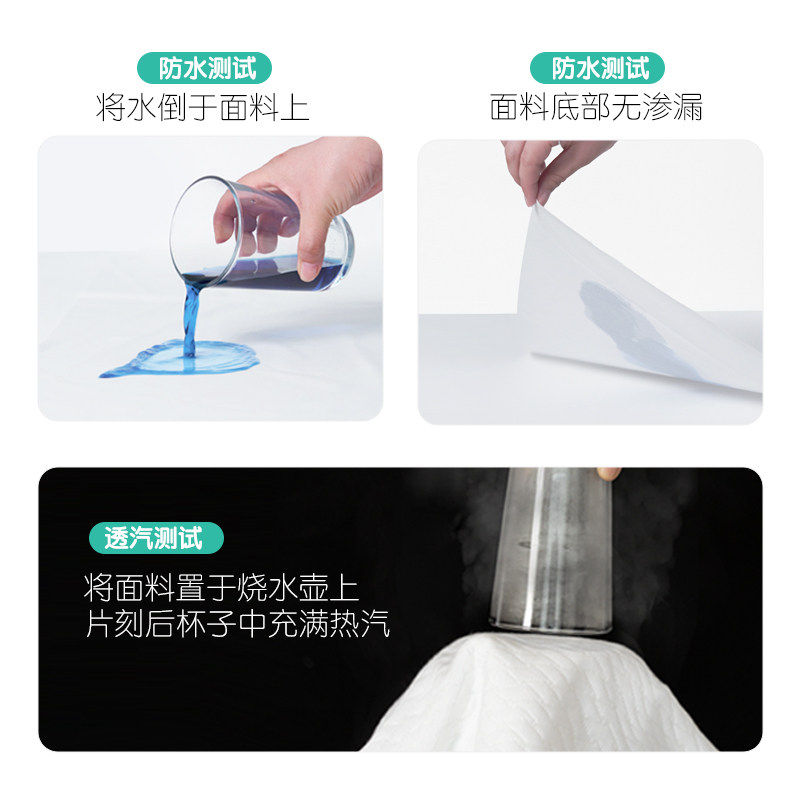 防水测试
将水倒于面料上

防水测试
面料底部无渗漏

透汽测试
将面料置于烧水壶上
片刻后杯子中充满热汽