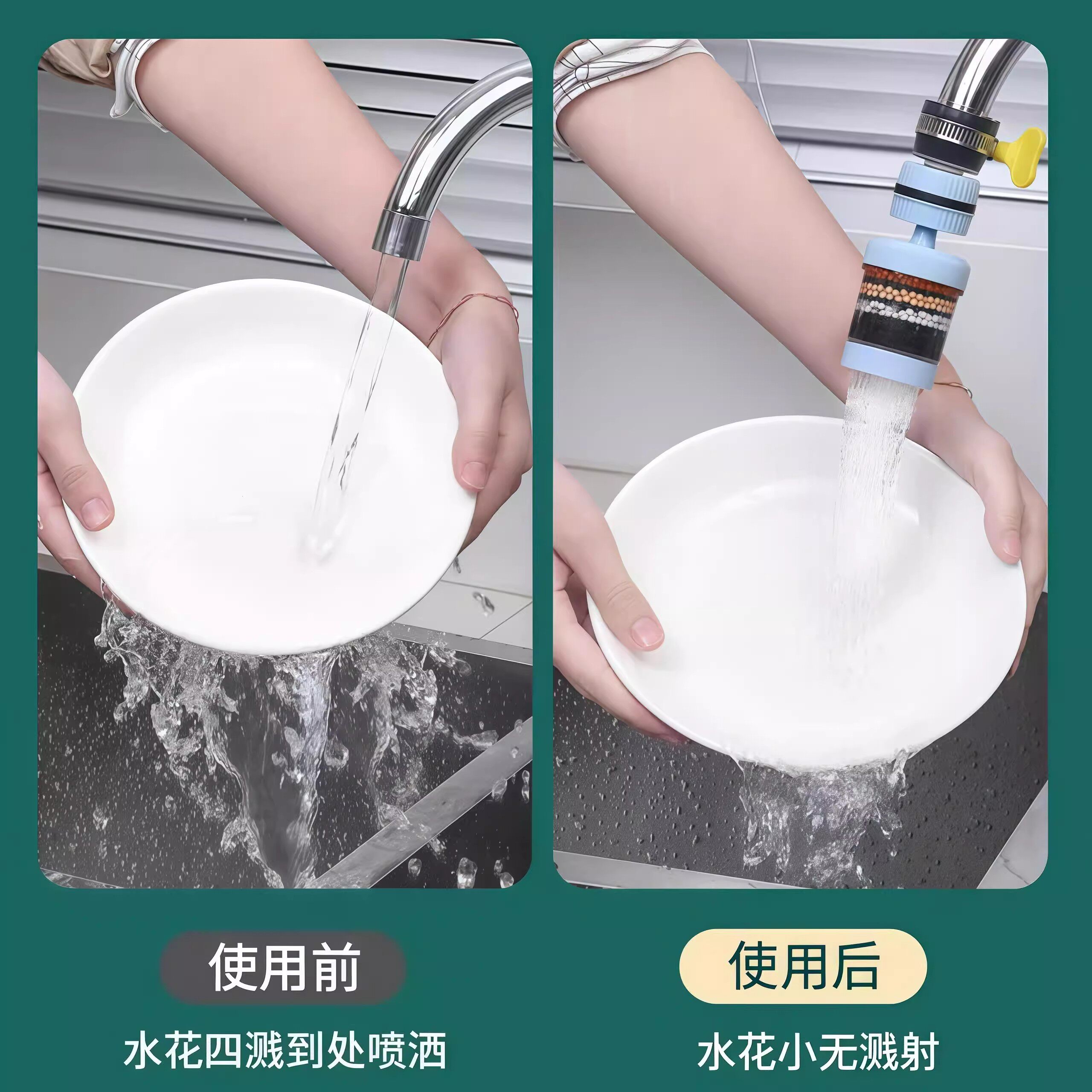 使用前

水花四溅到处喷洒

使用后

水花小无溅射