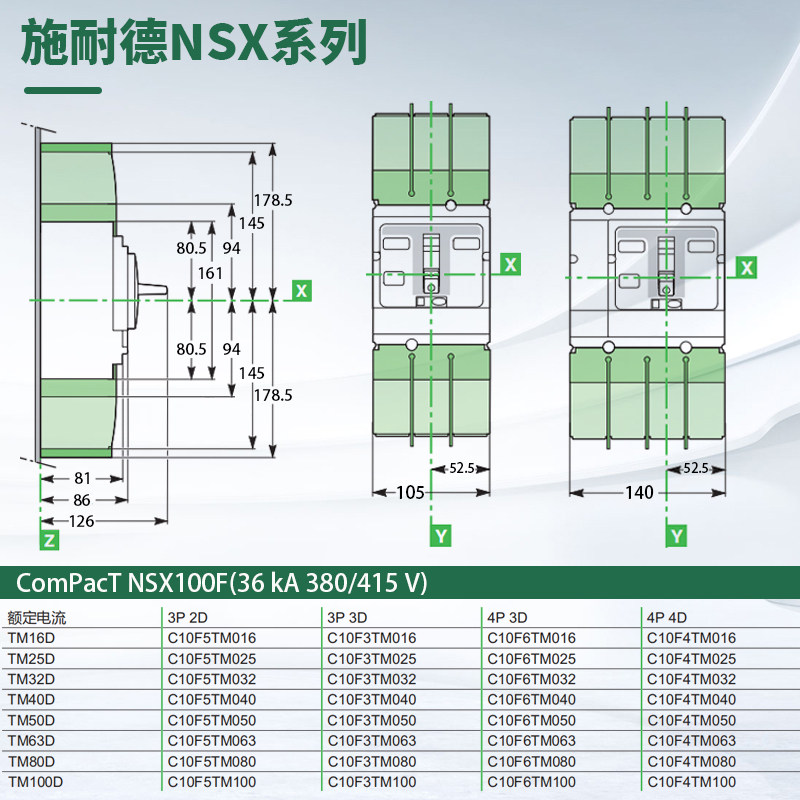 施耐德NSX系列

178.5
145
80.5
94
161
X
80.5
94
145
178.5
81
86
126
Z

X
52.5
105
Y

X
52.5
140
Y

ComPacT NSX100F(36 kA 380/415 V)

| 额定电流 | 3P 2D | 3P 3D | 4P 3D | 4P 4D |
|---|---|---|---|---|
| TM16D | C10F5TM016 | C10F3TM016 | C10F6TM016 | C10F4TM016 |
| TM25D | C10F5TM025 | C10F3TM025 | C10F6TM025 | C10F4TM025 |
| TM32D | C10F5TM032 | C10F3TM032 | C10F6TM032 | C10F4TM032 |
| TM40D | C10F5TM040 | C10F3TM040 | C10F6TM040 | C10F4TM040 |
| TM50D | C10F5TM050 | C10F3TM050 | C10F6TM050 | C10F4TM050 |
| TM63D | C10F5TM063 | C10F3TM063 | C10F6TM063 | C10F4TM063 |
| TM80D | C10F5TM080 | C10F3TM080 | C10F6TM080 | C10F4TM080 |
| TM100D | C10F5TM100 | C10F3TM100 | C10F6TM100 | C10F4TM100 |