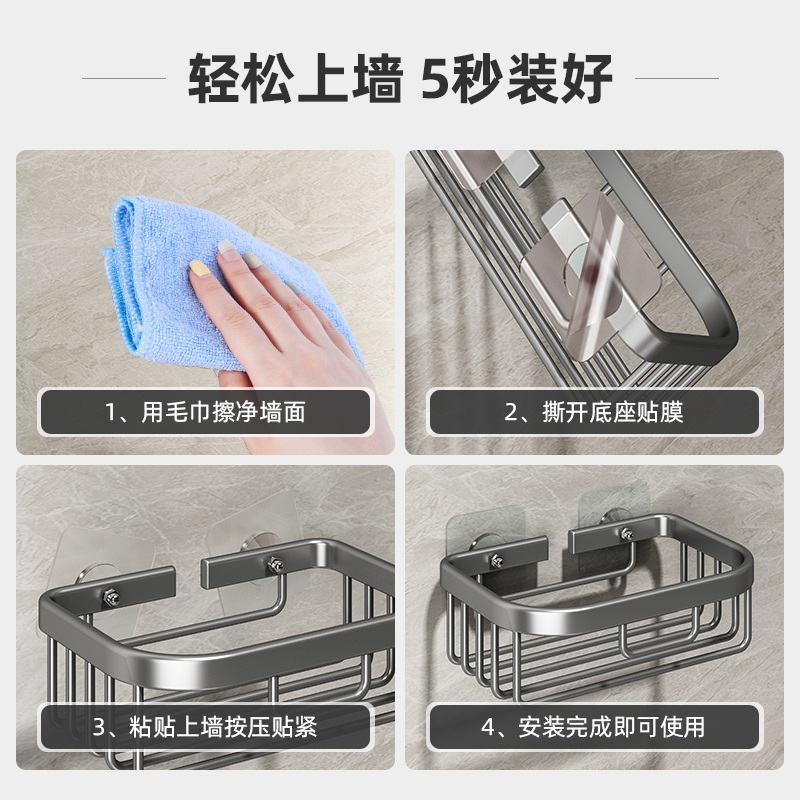 轻松上墙 5秒装好

1、用毛巾擦净墙面

2、撕开底座贴膜

3、粘贴上墙按压贴紧

4、安装完成即可使用