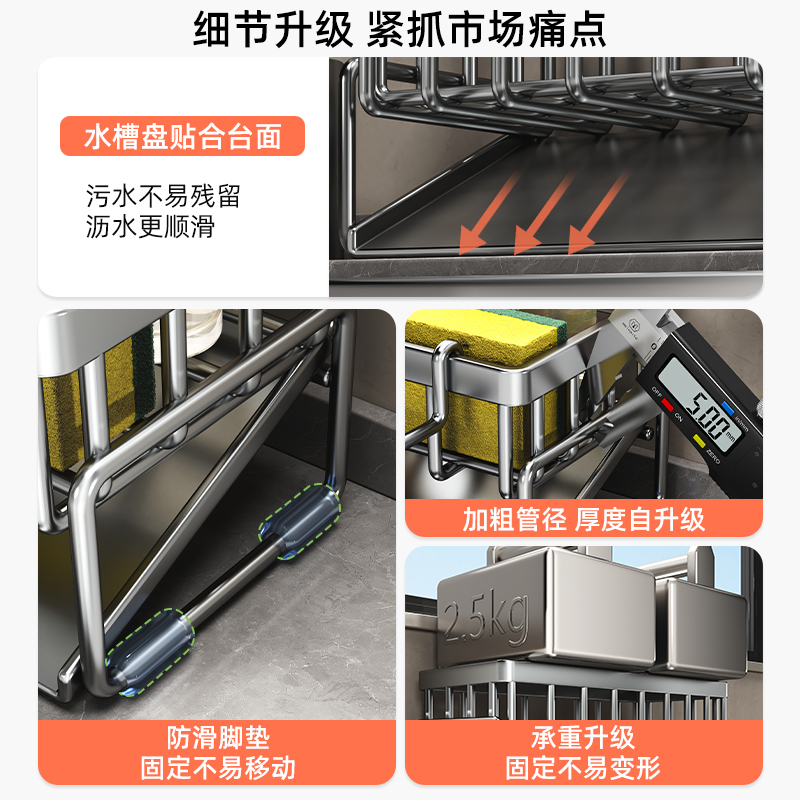 细节升级 紧抓市场痛点

水槽盘贴合台面

污水不易残留
沥水更顺滑

OFF ON ZERO in/mm
5.00 mm

加粗管径 厚度自升级

2.5kg

防滑脚垫
固定不易移动

承重升级
固定不易变形