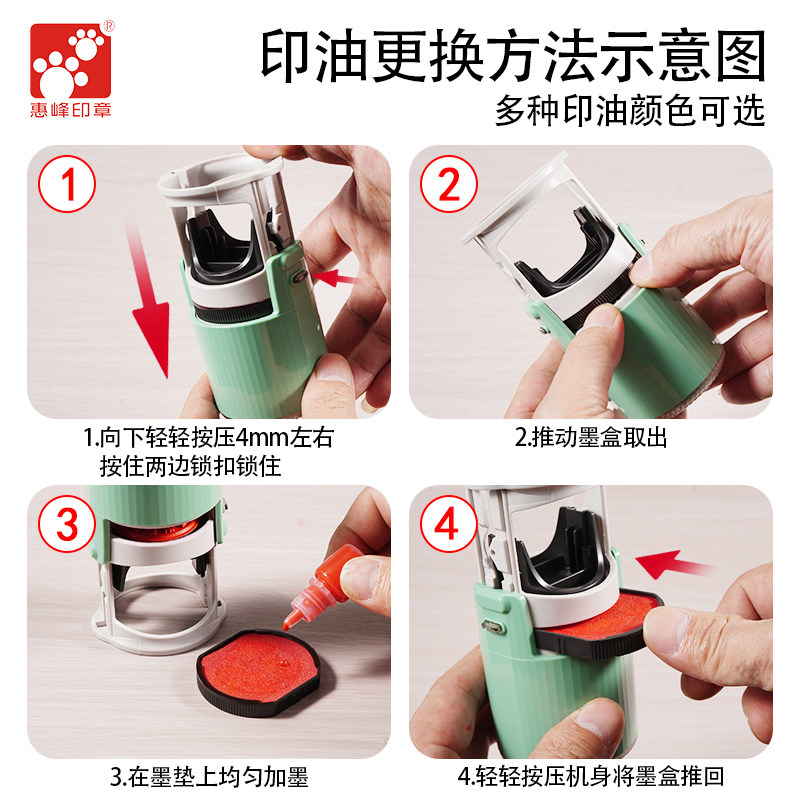 ®
惠峰印章

印油更换方法示意图
多种印油颜色可选

1
1.向下轻轻按压4mm左右
按住两边锁扣锁住

2
2.推动墨盒取出

3
3.在墨垫上均匀加墨

4
4.轻轻按压机身将墨盒推回