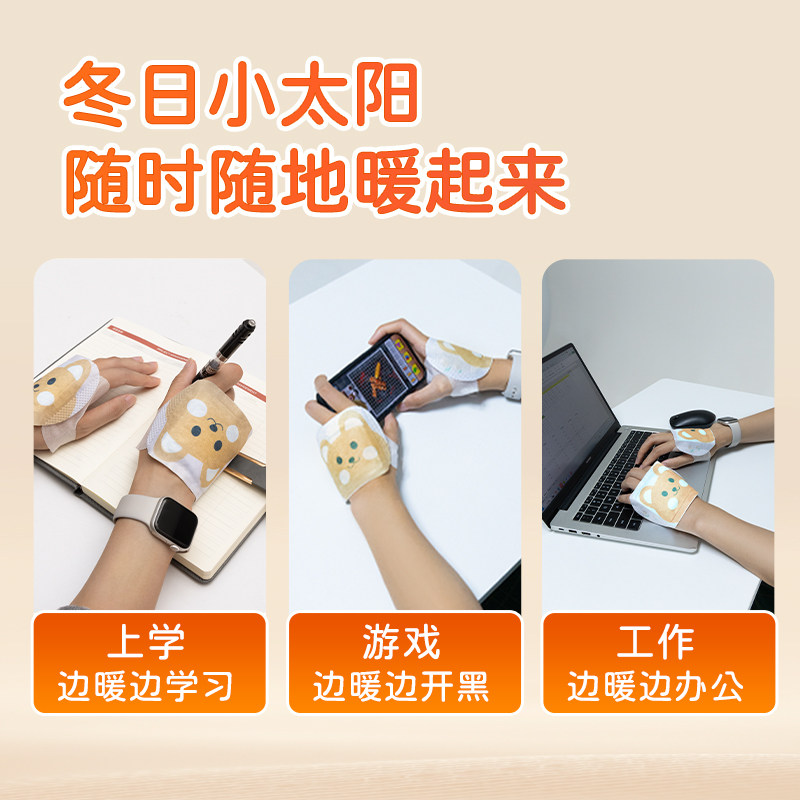 冬日小太阳
随时随地暖起来

上学
边暖边学习

游戏
边暖边开黑

工作
边暖边办公