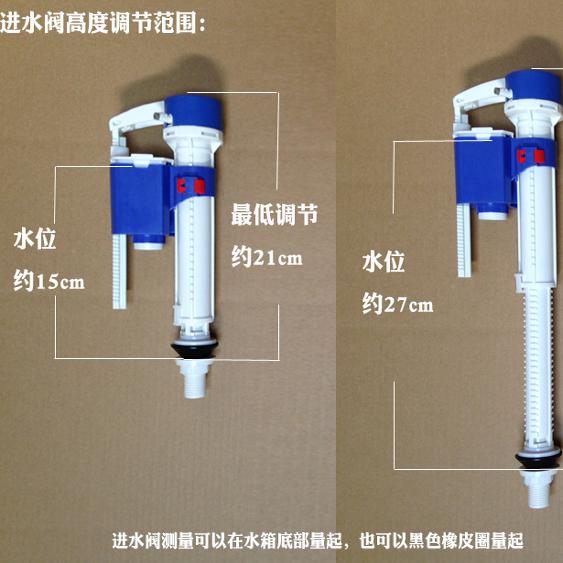 进水阀高度调节范围:

水位
约15cm

最低调节
约21cm

水位
约27cm

进水阀测量可以在水箱底部量起，也可以黑色橡皮圈量起