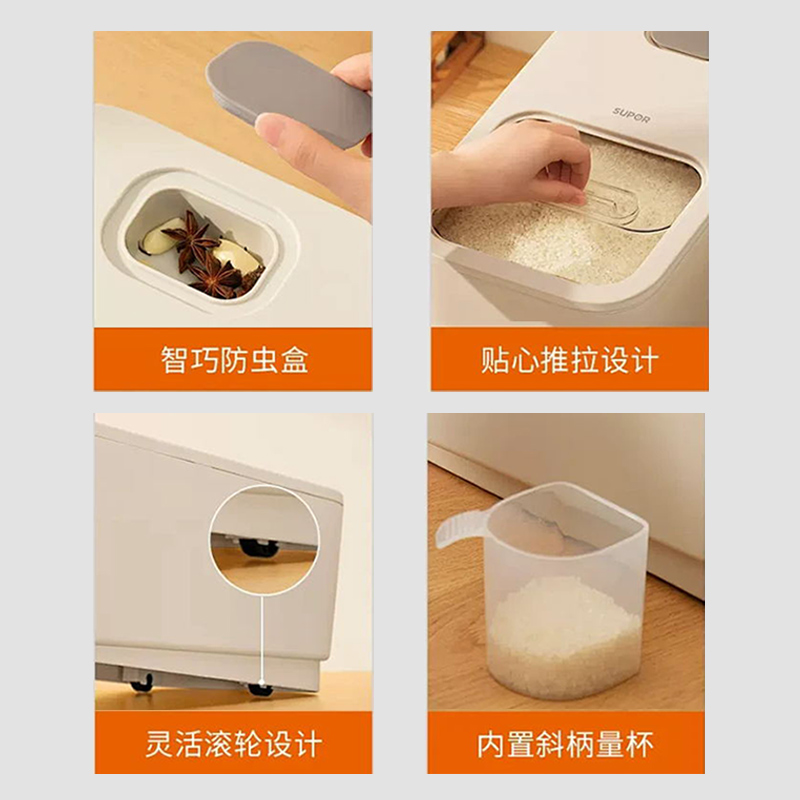 智巧防虫盒

SUPOR

贴心推拉设计

灵活滚轮设计

内置斜柄量杯