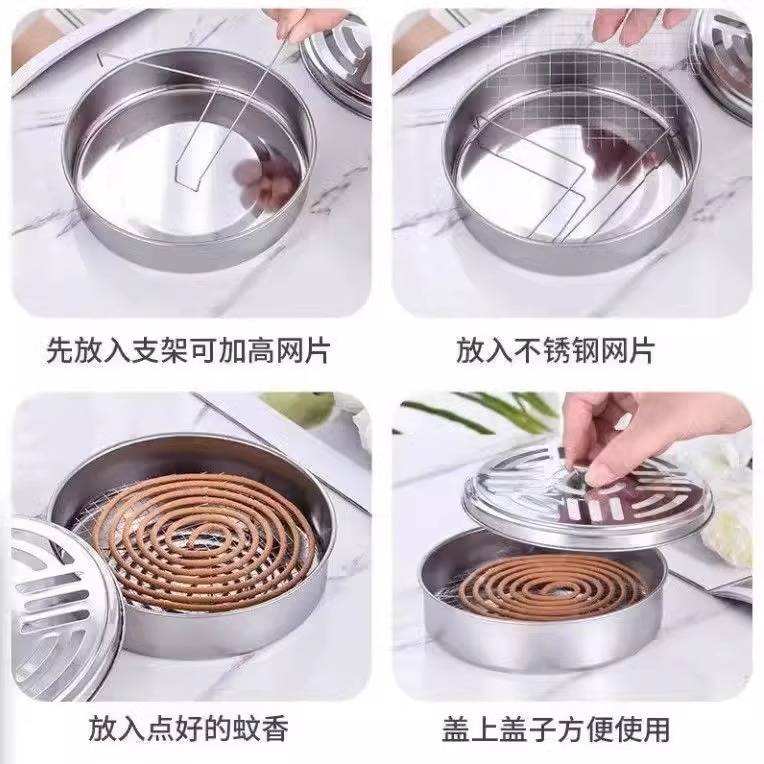 先放入支架可加高网片

放入不锈钢网片

放入点好的蚊香

盖上盖子方便使用