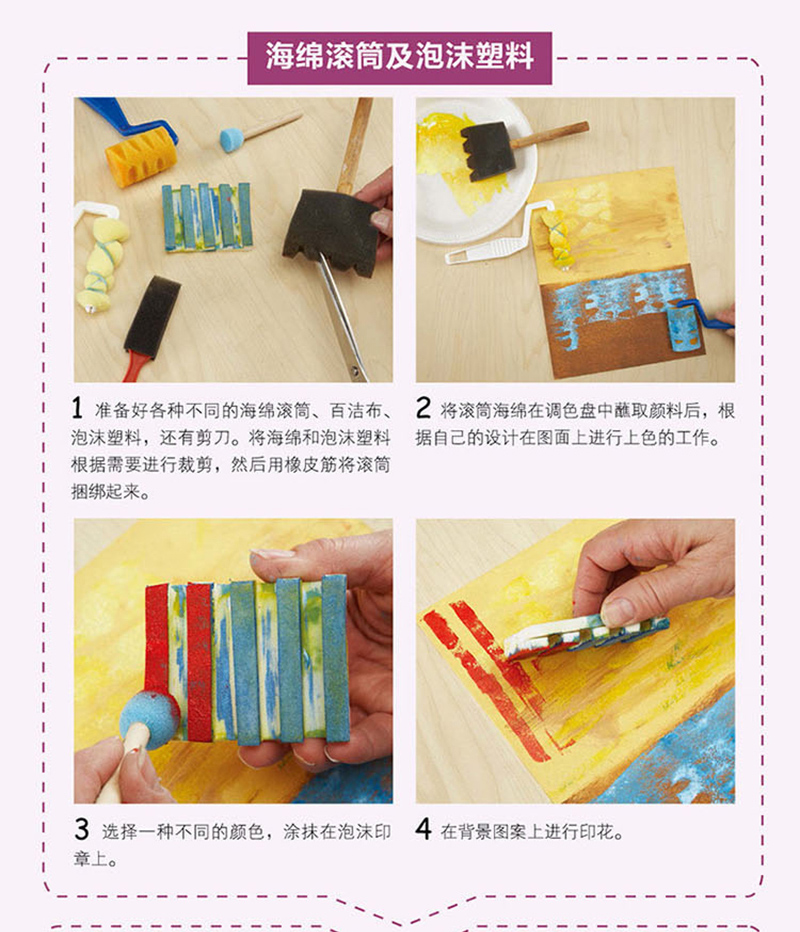 海绵滚筒及泡沫塑料

1 准备好各种不同的海绵滚筒、百洁布、泡沫塑料，还有剪刀。将海绵和泡沫塑料根据需要进行裁剪，然后用橡皮筋将滚筒捆绑起来。

2 将滚筒海绵在调色盘中蘸取颜料后，根据自己的设计在图面上进行上色的工作。

3 选择一种不同的颜色，涂抹在泡沫印章上。

4 在背景图案上进行印花。